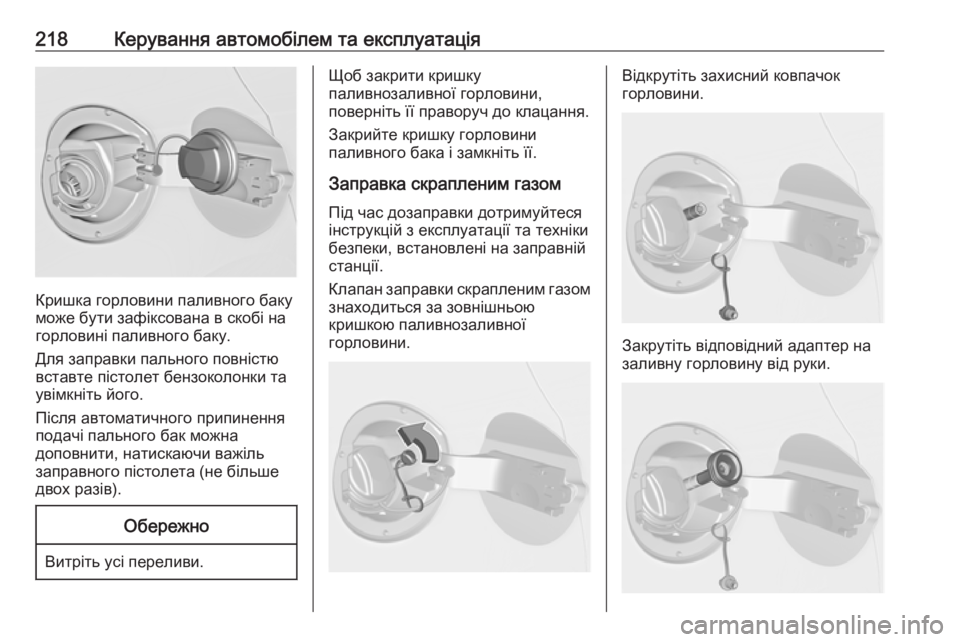 218 Керування автомобілем та експлуатація

Кришка горловини паливного баку може бути зафіксована в скобі на горловині паливного баку.

Для заправки пального повністю вставте пістолет бензоколонки та увімкніть його.

Після автоматичного припинення подачі пального бак можна доповнити, натискаючи важіль заправного пістолета (не більше двох разів).

Обережно

Витріть усі переливи.

Щоб закрити кришку паливнозаливної горловини, поверніть її праворуч до клацання.

Закрийте кришку горловини паливного бака і замкніть її.

Заправка скрапленим газом

Під час дозаправки дотримуйтеся інструкцій з експлуатації та техніки безпеки, встановлені на заправній станції.

Клапан заправки скрапленим газом знаходиться за зовнішньою кришкою паливнозаливної горловини.

Відкрутіть захисний ковпачок горловини.

Закрутіть відповідний адаптер на заливну горловину від руки.

carmanualsonline.info