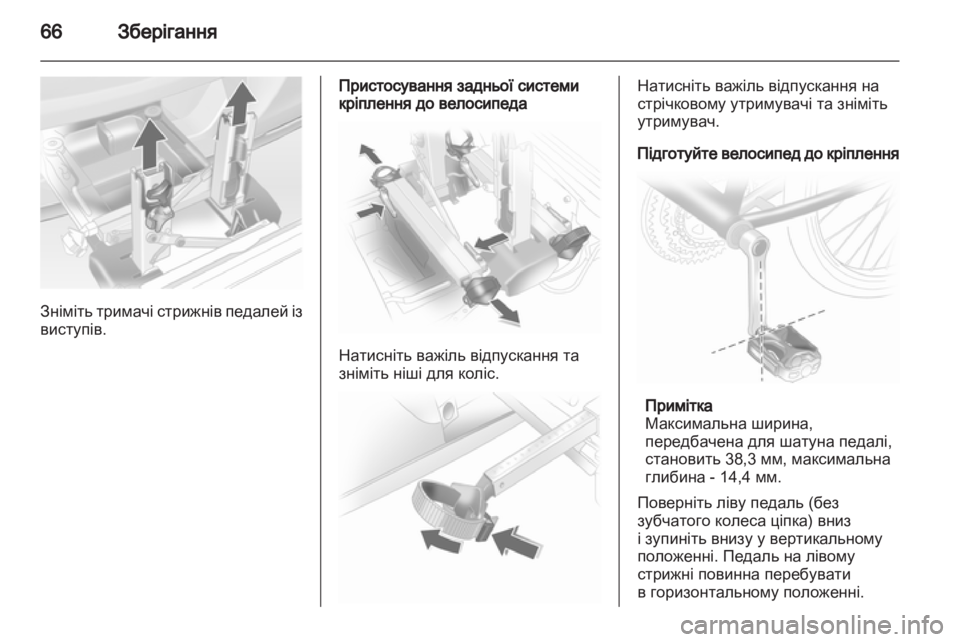 66 Зберігання

Зніміть тримачі стрижнів педалей із виступів.

Пристосування задньої системи кріплення до велосипеда

Натисніть важіль відпускання та зніміть ніші для коліс.

Натисніть важіль відпускання на стрічковому утримувачі та зніміть утримувач.

Підготуйте велосипед до кріплення

Примітка
Максимальна ширина, передбачена для шатуна педалі, становить 38,3 мм, максимальна глибина - 14,4 мм.

Поверніть ліву педаль (без зубчатого колеса ціпка) вниз і зупиніть внизу у вертикальному положенні. Педаль на лівому стрижні повинна перебувати в горизонтальному положенні.

carmanualsonline.info