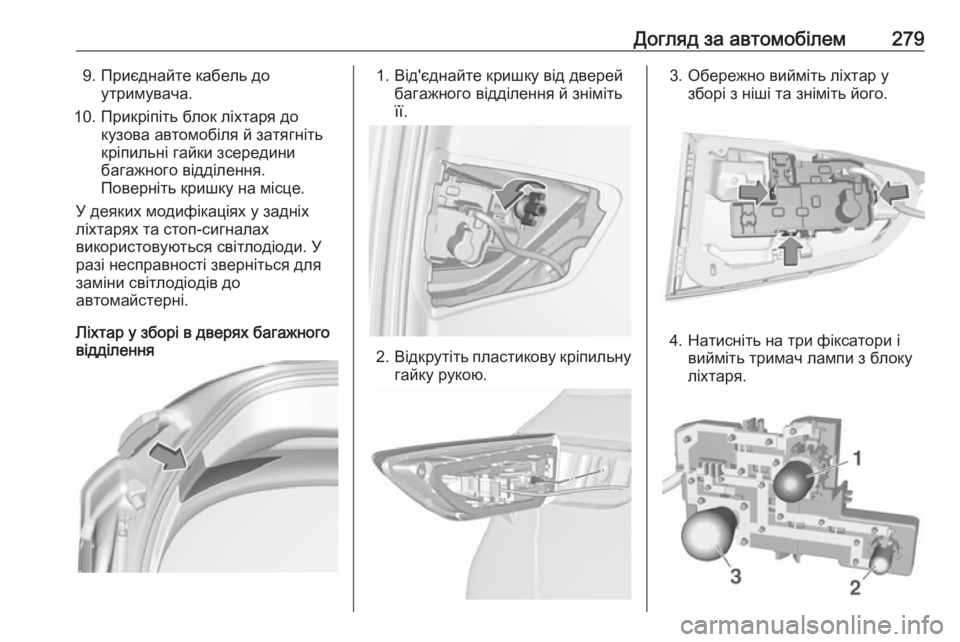 Догляд за автомобілем 279

9. Приєднайте кабель до утримувача.
10. Прикріпіть блок ліхтаря до кузова автомобіля й затягніть кріпильні гайки зсередини багажного відділення. Поверніть кришку на місце.

У деяких модифікаціях у задніх ліхтарях та стоп-сигналах використовуються світлодіоди. У разі несправності зверніться для заміни світлодіодів до автомайстерні.

Ліхтар у зборі в дверях багажного відділення

1. Від'єднайте кришку від дверей багажного відділення й зніміть її.

2. Відкрутіть пластикову кріпильну гайку рукою.

3. Обережно вийміть ліхтар у зборі з ніші та зніміть його.

4. Натисніть на три фіксатори і вийміть тримач лампи з блоку ліхтаря.

1
3
2

carmanualsonline.info