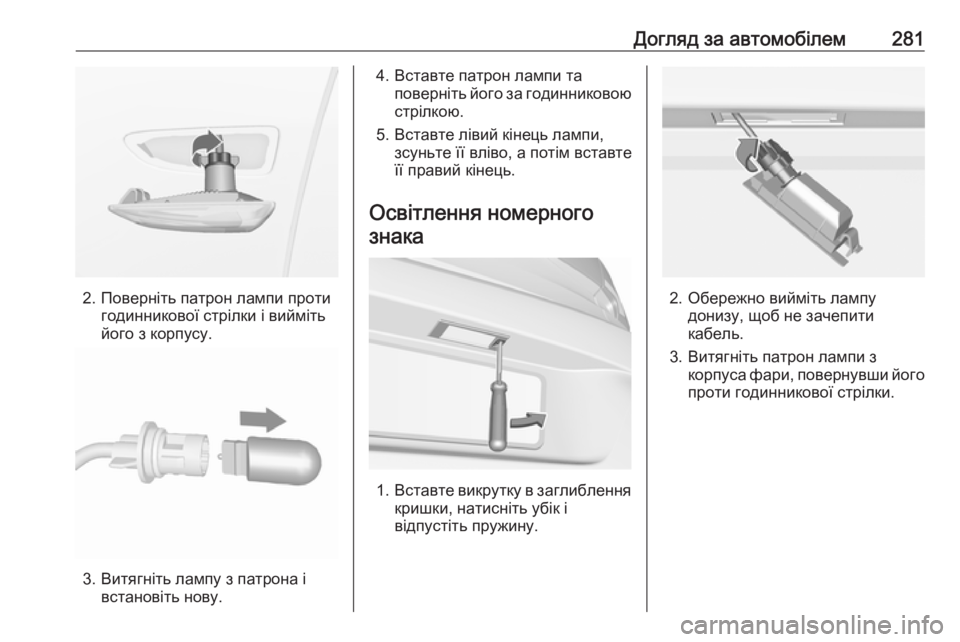 Догляд за автомобілем 281

2. Поверніть патрон лампи проти годинникової стрілки і вийміть його з корпусу.

3. Витягніть лампу з патрона і встановіть нову.

4. Вставте патрон лампи та поверніть його за годинниковою стрілкою.

5. Вставте лівий кінець лампи, зсуньте її вліво, а потім вставте її правий кінець.

Освітлення номерного знака

1. Вставте викрутку в заглиблення кришки, натисніть убік і відпустіть пружину.

2. Обережно вийміть лампу донизу, щоб не зачепити кабель.

3. Витягніть патрон лампи з корпуса фари, повернувши його проти годинникової стрілки.

carmanualsonline.info