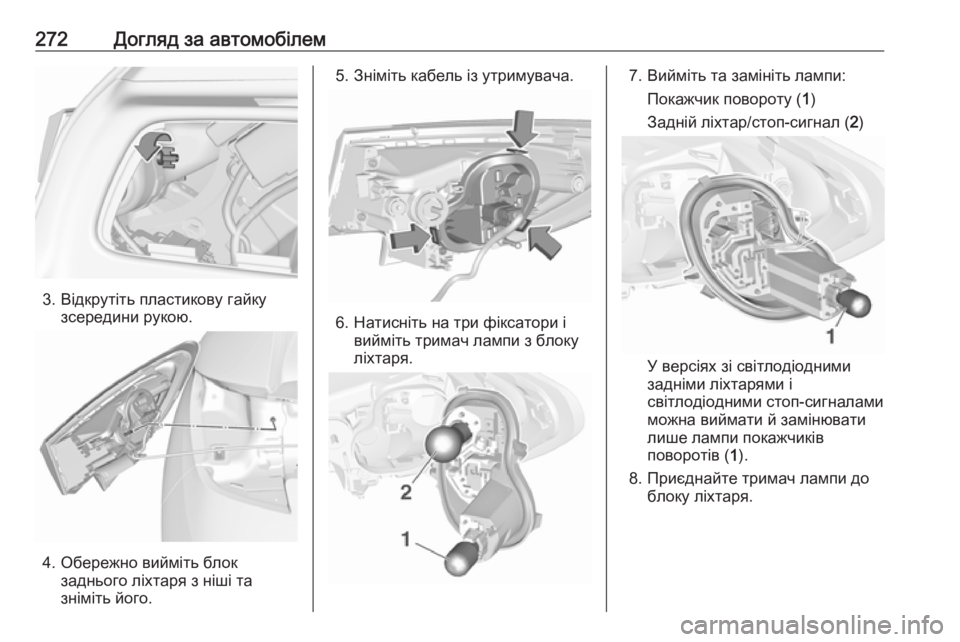 272 Догляд за автомобілем

3. Відкрутіть пластикову гайку зсередини рукою.

4. Обережно вийміть блок заднього ліхтаря з ніші та зніміть його.

5. Зніміть кабель із утримувача.

6. Натисніть на три фіксатори і вийміть тримач лампи з блоку ліхтаря.

2

1

7. Вийміть та замініть лампи:

Покажчик повороту (1)

Задній ліхтар/стоп-сигнал (2)

1

У версіях зі світлодіодними задніми ліхтарями і світлодіодними стоп-сигналами можна виймати й замінювати лише лампи покажчиків поворотів (1).

8. Приєднайте тримач лампи до блоку ліхтаря.

carmanualsonline.info