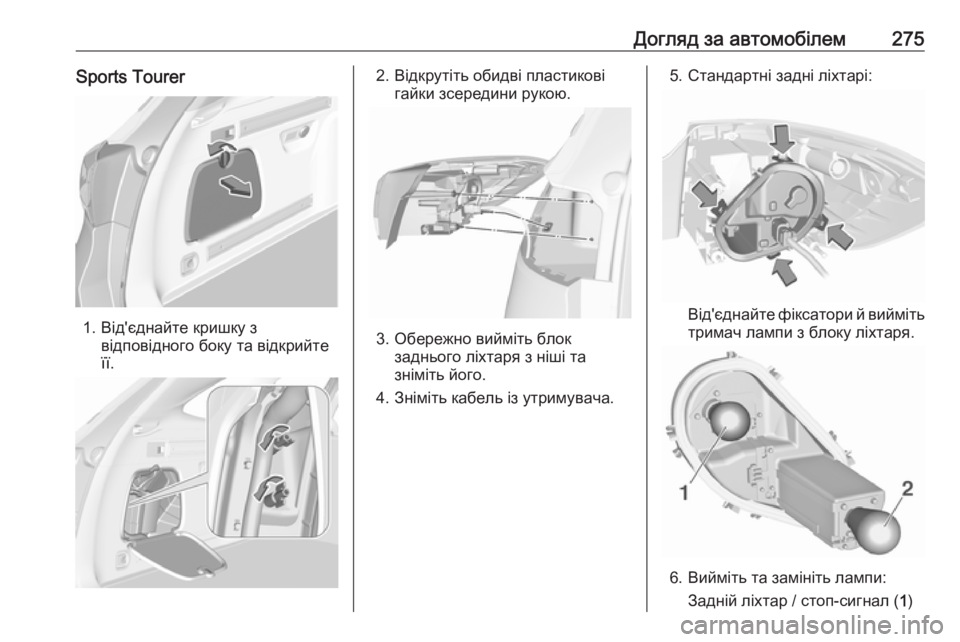 Догляд за автомобілем 275

Sports Tourer

1. Від'єднайте кришку з відповідного боку та відкрийте її.

2. Відкрутіть обидві пластикові гайки зсередини рукою.

3. Обережно вийміть блок заднього ліхтаря з ніші та зніміть його.

4. Зніміть кабель із утримувача.

5. Стандартні задні ліхтарі:

Від'єднайте фіксатори й вийміть тримач лампи з блоку ліхтаря.

1

2

6. Вийміть та замініть лампи:

Задній ліхтар / стоп-сигнал (1)

carmanualsonline.info