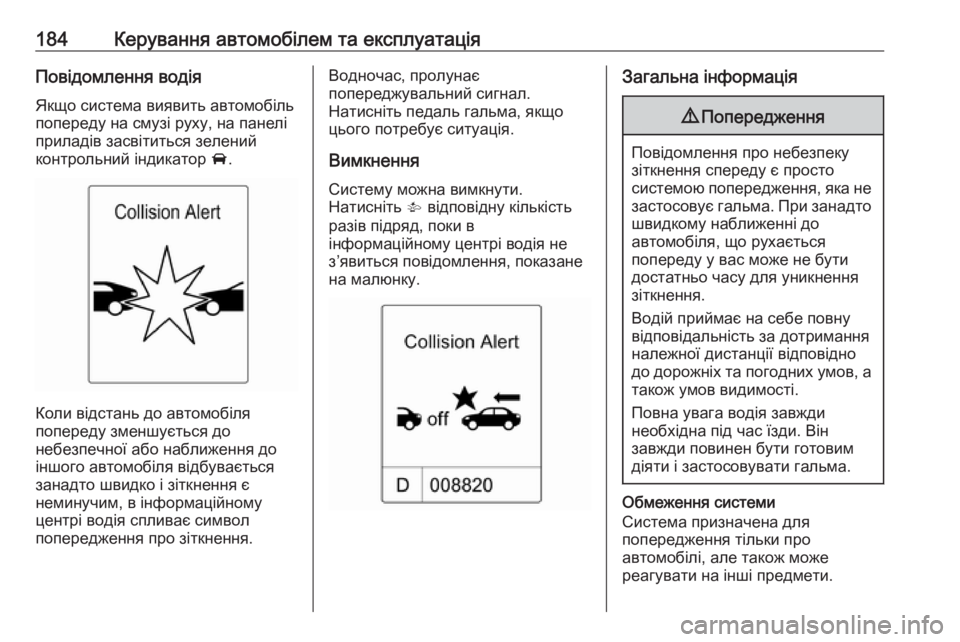 184 Керування автомобілем та експлуатація

Повідомлення водія

Якщо система виявить автомобіль попереду на смузі руху, на панелі приладів засвітиться зелений контрольний індикатор .

Collision Alert

Коли відстань до автомобіля попереду зменшується до небезпечної або наближення до іншого автомобіля відбувається занадто швидко і зіткнення є неминучим, в інформаційному центрі водія спливає символ попередження про зіткнення.

Водночас, пролунає попереджувальний сигнал. Натисніть педаль гальма, якщо цього потребує ситуація.

Вимкнення

Систему можна вимкнути. Натисніть  відповідну кількість разів підряд, поки в інформаційному центрі водія не з'явиться повідомлення, показане на малюнку.

Collision Alert

off

D 008820

Загальна інформація

⚠ Попередження

Повідомлення про небезпеку зіткнення спереду є просто системою попередження, яка не застосовує гальма. При занадто швидкому наближенні до автомобіля, що рухається попереду у вас може не бути достатньо часу для уникнення зіткнення.

Водій приймає на себе повну відповідальність за дотримання належної дистанції відповідно до дорожніх та погодних умов, а також умов видимості.

Повна увага водія завжди необхідна під час їзди. Він завжди повинен бути готовим діяти і застосовувати гальма.

Обмеження системи

Система призначена для попередження тільки про автомобілі, але також може реагувати на інші предмети.

carmanualsonline.info