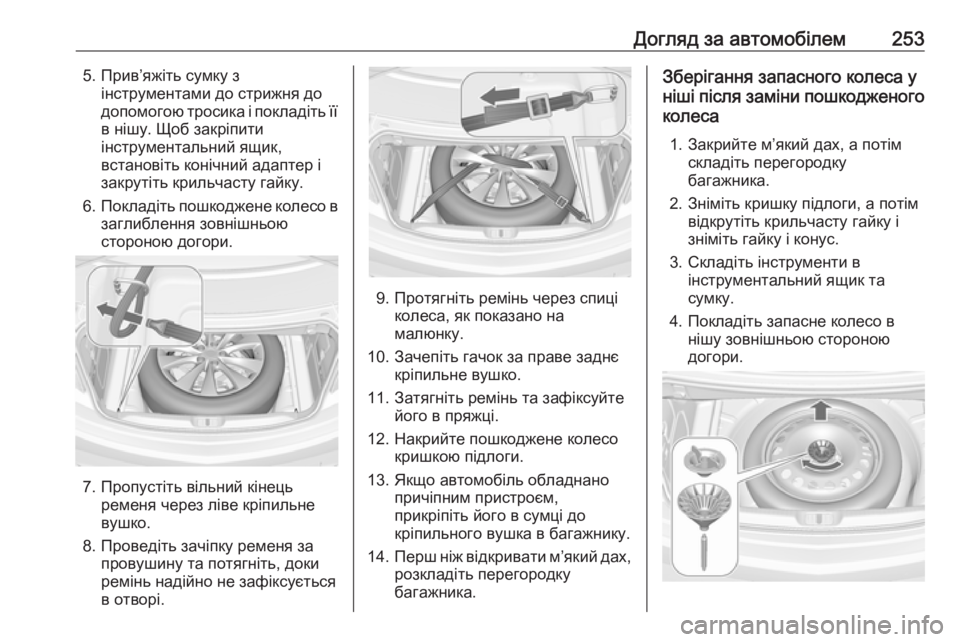 Догляд за автомобілем 253

5. Прив'яжіть сумку з інструментами до стрижня до допомогою тросика і покладіть її в нішу. Щоб закріпити інструментальний ящик, встановіть конічний адаптер і закрутіть крильчасту гайку.

6. Покладіть пошкоджене колесо в заглиблення зовнішньою стороною догори.

7. Пропустіть вільний кінець ременя через ліве кріпильне вушко.

8. Проведіть зачіпку ременя за провушину та потягніть, доки ремінь надійно не зафіксується в отворі.

9. Протягніть ремінь через спиці колеса, як показано на малюнку.

10. Зачепіть гачок за праве заднє кріпильне вушко.

11. Затягніть ремінь та зафіксуйте його в пряжці.

12. Накрийте пошкоджене колесо кришкою підлоги.

13. Якщо автомобіль обладнано причіпним пристроєм, прикріпіть його в сумці до кріпильного вушка в багажнику.

14. Перш ніж відкривати м'який дах, розкладіть перегородку багажника.

Зберігання запасного колеса у ніші після заміни пошкодженого колеса

1. Закрийте м'який дах, а потім складіть перегородку багажника.

2. Зніміть кришку підлоги, а потім відкрутіть крильчасту гайку і зніміть гайку і конус.

3. Складіть інструменти в інструментальний ящик та сумку.

4. Покладіть запасне колесо в нішу зовнішньою стороною догори.

carmanualsonline.info