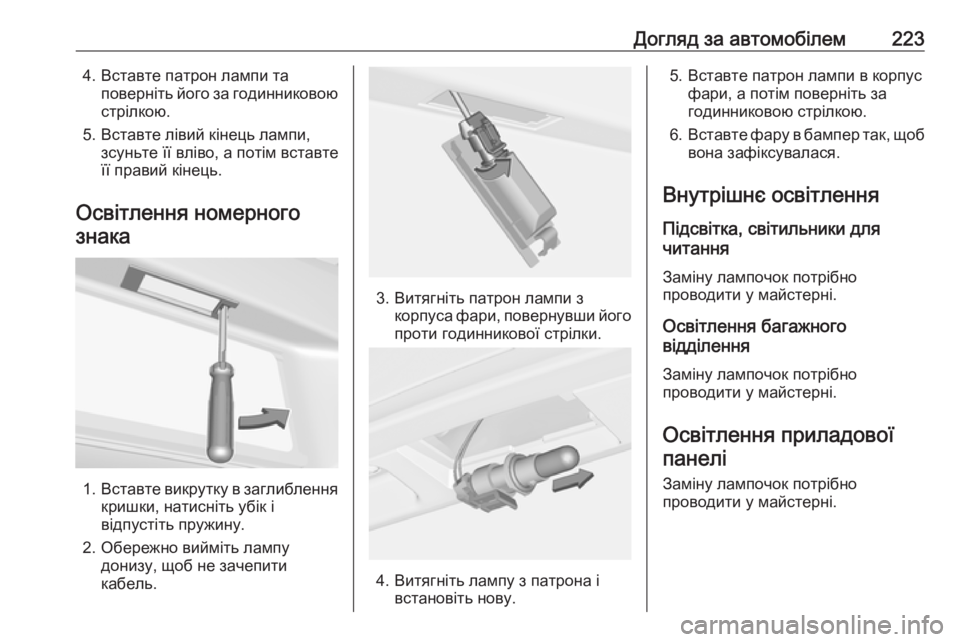 Догляд за автомобілем 223

4. Вставте патрон лампи та поверніть його за годинниковою стрілкою.

5. Вставте лівий кінець лампи, зсуньте її вліво, а потім вставте її правий кінець.

Освітлення номерного знака

1. Вставте викрутку в заглиблення кришки, натисніть убік і відпустіть пружину.

2. Обережно вийміть лампу донизу, щоб не зачепити кабель.

3. Витягніть патрон лампи з корпуса фари, повернувши його проти годинникової стрілки.

4. Витягніть лампу з патрона і встановіть нову.

5. Вставте патрон лампи в корпус фари, а потім поверніть за годинниковою стрілкою.

6. Вставте фару в бампер так, щоб вона зафіксувалася.

Внутрішнє освітлення

Підсвітка, світильники для читання

Заміну лампочок потрібно проводити у майстерні.

Освітлення багажного відділення

Заміну лампочок потрібно проводити у майстерні.

Освітлення приладової панелі

Заміну лампочок потрібно проводити у майстерні.

carmanualsonline.info