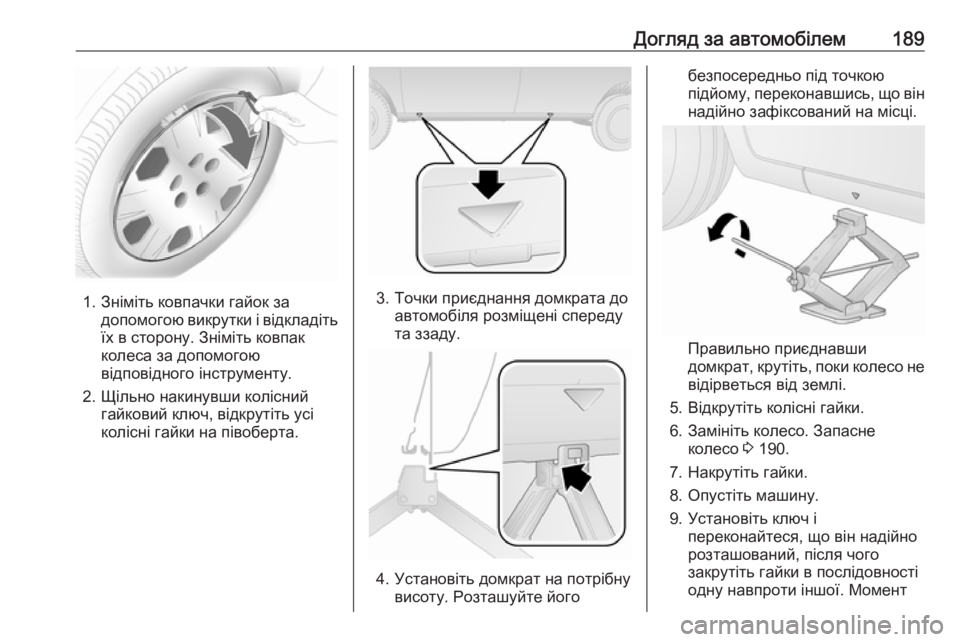 Догляд за автомобілем 189

1. Зніміть ковпачки гайок за допомогою викрутки і відкладіть їх в сторону. Зніміть ковпак колеса за допомогою відповідного інструменту.

2. Щільно накинувши колісний гайковий ключ, відкрутіть усі колісні гайки на півоберта.

3. Точки приєднання домкрата до автомобіля розміщені спереду та ззаду.

4. Установіть домкрат на потрібну висоту. Розташуйте його безпосередньо під точкою підйому, переконавшись, що він надійно зафіксований на місці.

Правильно приєднавши домкрат, крутіть, поки колесо не відірветься від землі.

5. Відкрутіть колісні гайки.

6. Замініть колесо. Запасне колесо ⇨ 190.

7. Накрутіть гайки.

8. Опустіть машину.

9. Установіть ключ і переконайтеся, що він надійно розташований, після чого закрутіть гайки в послідовності одну навпроти іншої. Момент

carmanualsonline.info