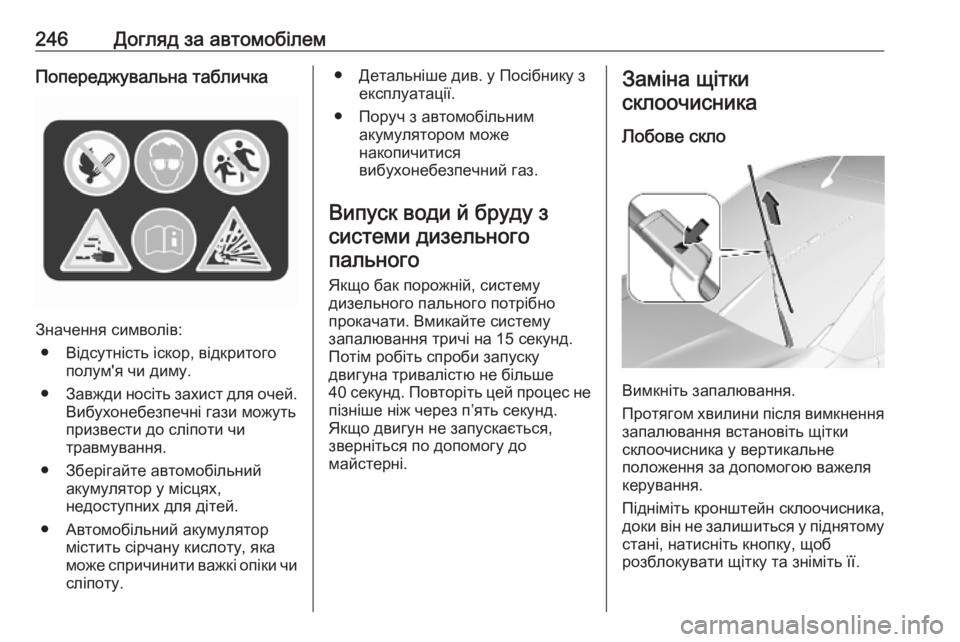 246 Догляд за автомобілем

Попереджувальна табличка

Значення символів:

● Відсутність іскор, відкритого полум'я чи диму.

● Завжди носіть захист для очей. Вибухонебезпечні гази можуть призвести до сліпоти чи травмування.

● Зберігайте автомобільний акумулятор у місцях, недоступних для дітей.

● Автомобільний акумулятор містить сірчану кислоту, яка може спричинити важкі опіки чи сліпоту.

● Детальніше див. у Посібнику з експлуатації.

● Поруч з автомобільним акумулятором може накопичитися вибухонебезпечний газ.

Випуск води й бруду з системи дизельного пального

Якщо бак порожній, систему дизельного пального потрібно прокачати. Вмикайте систему запалювання тричі на 15 секунд. Потім робіть спроби запуску двигуна тривалістю не більше 40 секунд. Повторіть цей процес не пізніше ніж через п'ять секунд. Якщо двигун не запускається, зверніться по допомогу до майстерні.

Заміна щітки склоочисника

Лобове скло

Вимкніть запалювання.

Протягом хвилини після вимкнення запалювання встановіть щітки склоочисника у вертикальне положення за допомогою важеля керування.

Підніміть кронштейн склоочисника, доки він не залишиться у піднятому стані, натисніть кнопку, щоб розблокувати щітку та зніміть її.

carmanualsonline.info