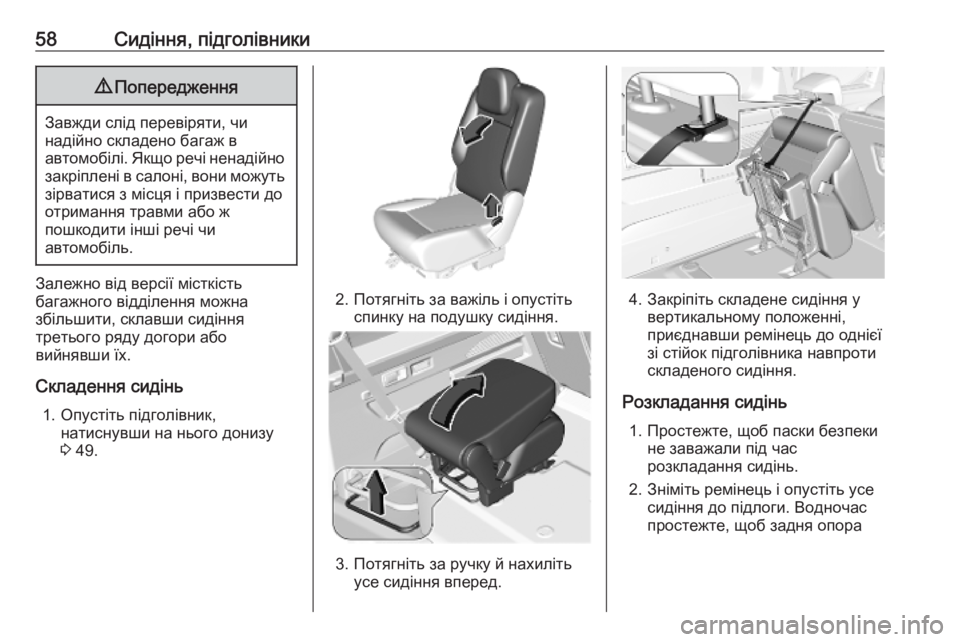 58 Сидіння, підголівники

⚠ Попередження

Завжди слід перевіряти, чи надійно складено багаж в автомобілі. Якщо речі ненадійно закріплені в салоні, вони можуть зірватися з місця і призвести до отримання травми або ж пошкодити інші речі чи автомобіль.

Залежно від версії місткість багажного відділення можна збільшити, склавши сидіння третього ряду догори або вийнявши їх.

Складення сидінь

1. Опустіть підголівник, натиснувши на нього донизу ⇨ 49.

2. Потягніть за важіль і опустіть спинку на подушку сидіння.

3. Потягніть за ручку й нахиліть усе сидіння вперед.

4. Закріпіть складене сидіння у вертикальному положенні, приєднавши ремінець до однієї зі стійок підголівника навпроти складеного сидіння.

Розкладання сидінь

1. Простежте, щоб паски безпеки не заважали під час розкладання сидінь.

2. Зніміть ремінець і опустіть усе сидіння до підлоги. Водночас простежте, щоб задня опора

carmanualsonline.info