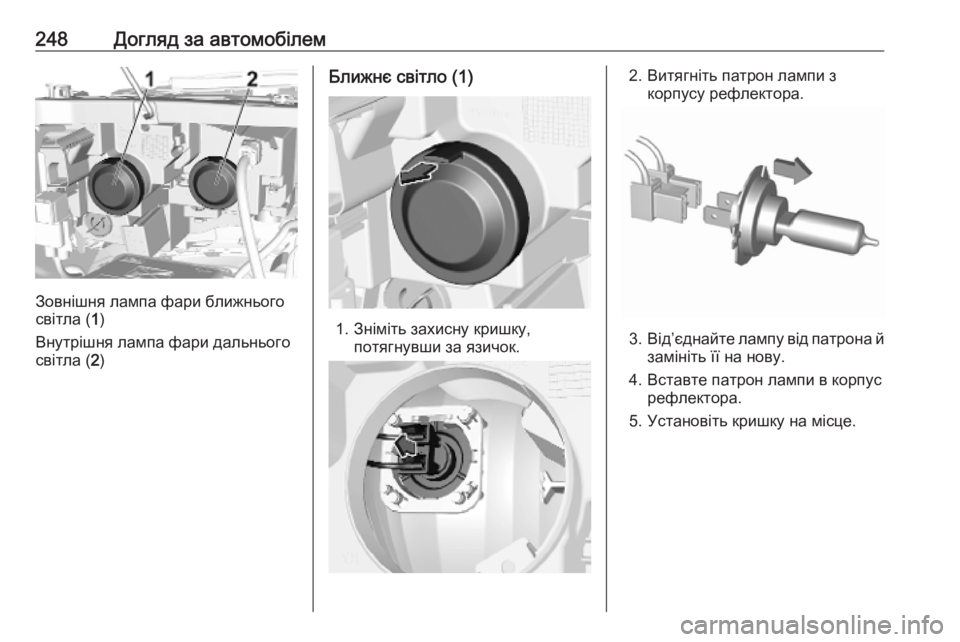 248 Догляд за автомобілем

1
2

Зовнішня лампа фари ближнього світла (1)

Внутрішня лампа фари дальнього світла (2)

Ближнє світло (1)

1. Зніміть захисну кришку, потягнувши за язичок.

2. Витягніть патрон лампи з корпусу рефлектора.

3. Від'єднайте лампу від патрона й замініть її на нову.

4. Вставте патрон лампи в корпус рефлектора.

5. Установіть кришку на місце.

carmanualsonline.info