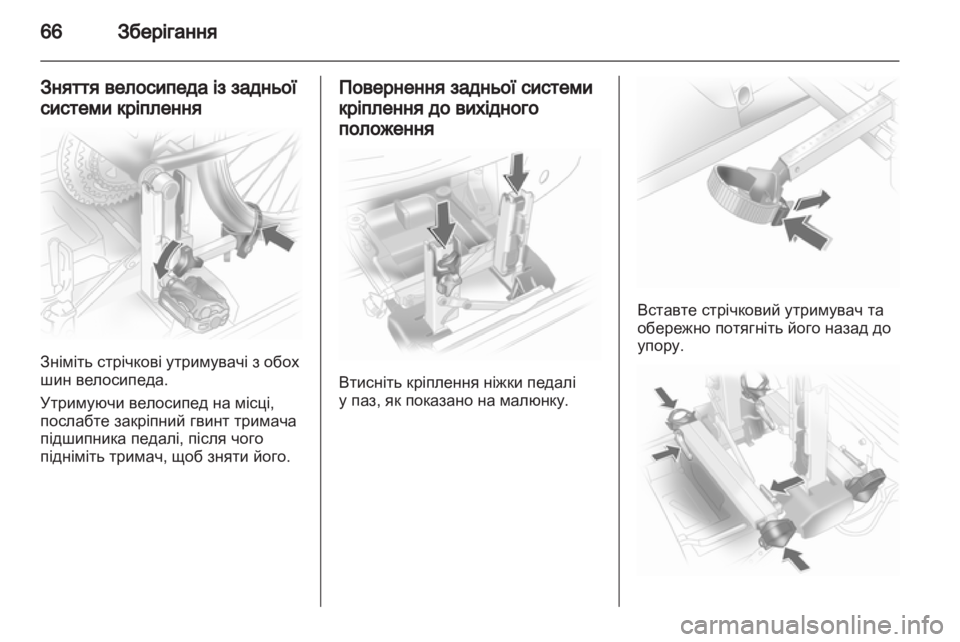 66 Зберігання

Зняття велосипеда із задньої системи кріплення

Зніміть стрічкові утримувачі з обох шин велосипеда.

Утримуючи велосипед на місці, послабте закріпний гвинт тримача підшипника педалі, після чого підніміть тримач, щоб зняти його.

Повернення задньої системи кріплення до вихідного положення

Втисніть кріплення ніжки педалі у паз, як показано на малюнку.

Вставте стрічковий утримувач та обережно потягніть його назад до упору.

carmanualsonline.info