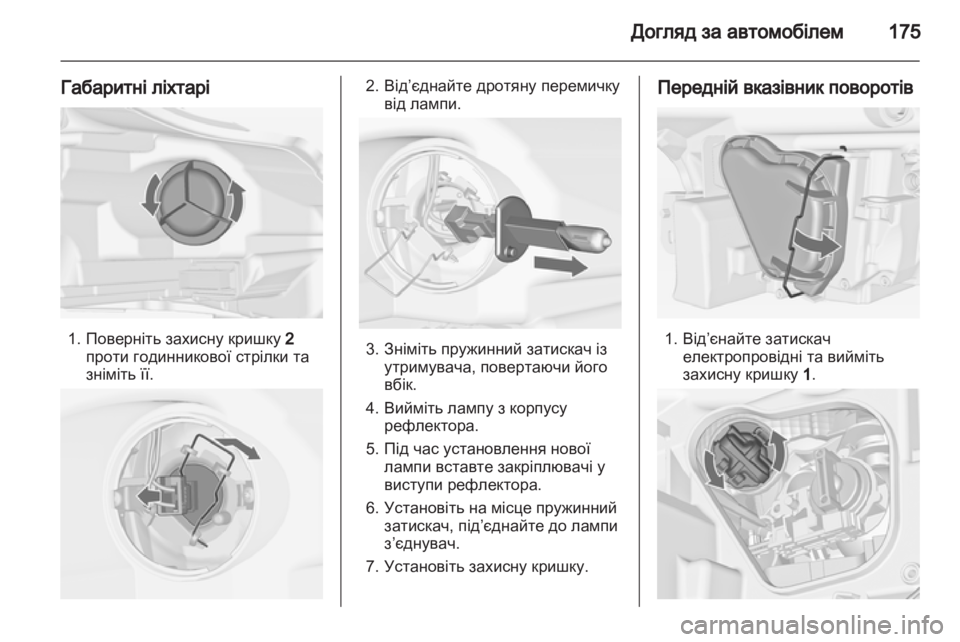 Догляд за автомобілем 175

Габаритні ліхтарі

1. Поверніть захисну кришку 2 проти годинникової стрілки та зніміть її.

2. Від'єднайте дротяну перемичку від лампи.

3. Зніміть пружинний затискач із утримувача, повертаючи його вбік.

4. Вийміть лампу з корпусу рефлектора.

5. Під час установлення нової лампи вставте закріплювачі у виступи рефлектора.

6. Установіть на місце пружинний затискач, під'єднайте до лампи з'єднувач.

7. Установіть захисну кришку.

Передній вказівник поворотів

1. Від'єнайте затискач електропровідні та вийміть захисну кришку 1.

carmanualsonline.info