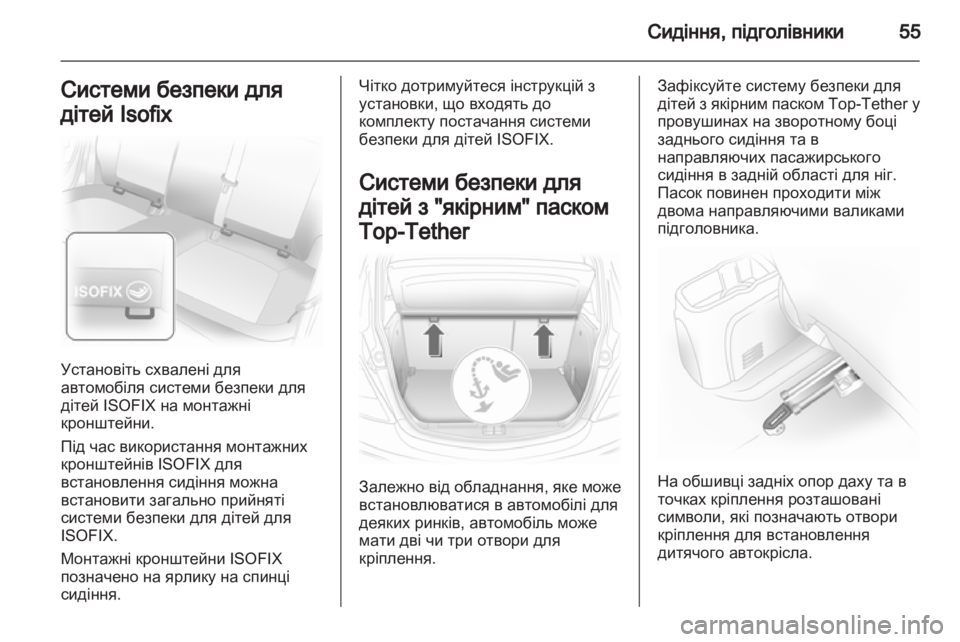 Сидіння, підголівники 55

Системи безпеки для дітей Isofix

ISOFIX

Установіть схвалені для автомобіля системи безпеки для дітей ISOFIX на монтажні кронштейни.

Під час використання монтажних кронштейнів ISOFIX для встановлення сидіння можна встановити загально прийняті системи безпеки для дітей для ISOFIX.

Монтажні кронштейни ISOFIX позначено на ярлику на спинці сидіння.

Чітко дотримуйтеся інструкцій з установки, що входять до комплекту постачання системи безпеки для дітей ISOFIX.

Системи безпеки для дітей з "якірним" паском Top-Tether

Залежно від обладнання, яке може встановлюватися в автомобілі для деяких ринків, автомобіль може мати дві чи три отвори для кріплення.

Зафіксуйте систему безпеки для дітей з якірним паском Top-Tether у провушинах на зворотному боці заднього сидіння та в направляючих пасажирського сидіння в задній області для ніг. Пасок повинен проходити між двома направляючими валиками підголовника.

На обшивці задніх опор даху та в точках кріплення розташовані символи, які позначають отвори кріплення для встановлення дитячого автокрісла.

carmanualsonline.info