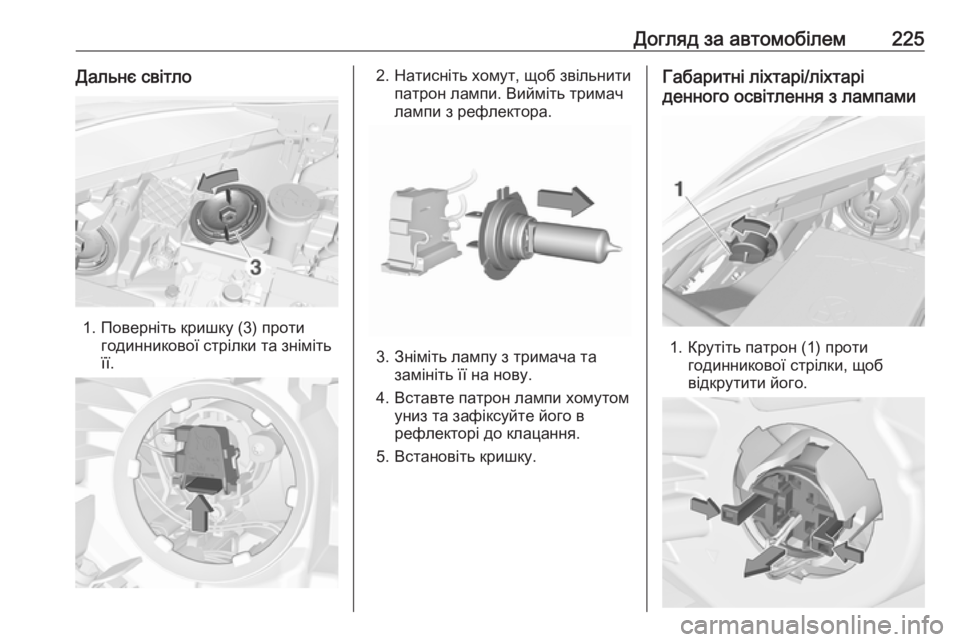 Догляд за автомобілем 225

Дальнє світло

3

1. Поверніть кришку (3) проти годинникової стрілки та зніміть її.

2. Натисніть хомут, щоб звільнити патрон лампи. Вийміть тримач лампи з рефлектора.

3. Зніміть лампу з тримача та замініть її на нову.

4. Вставте патрон лампи хомутом униз та зафіксуйте його в рефлекторі до клацання.

5. Встановіть кришку.

Габаритні ліхтарі/ліхтарі денного освітлення з лампами

1

1. Крутіть патрон (1) проти годинникової стрілки, щоб відкрутити його.

carmanualsonline.info