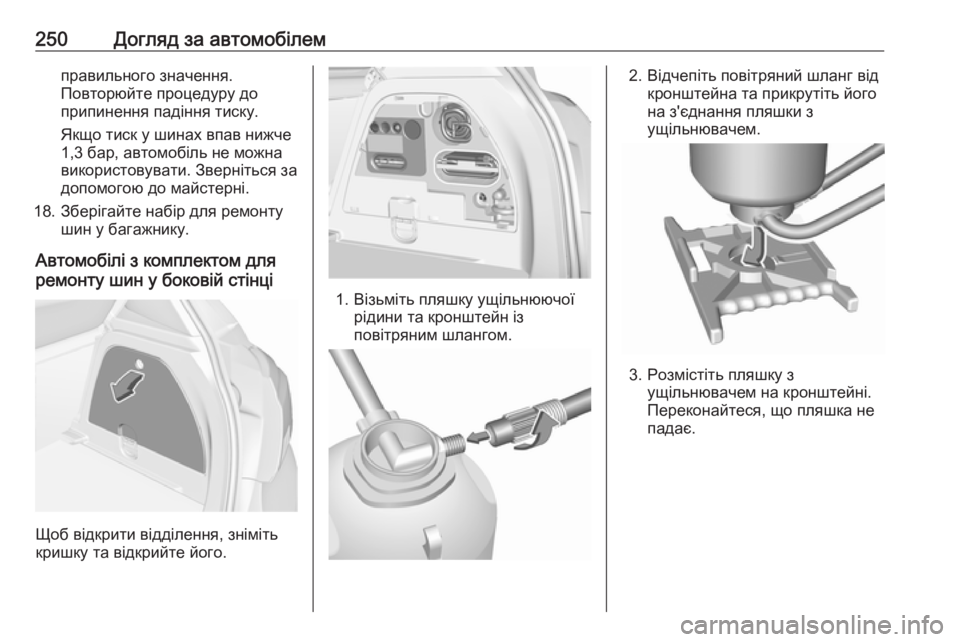 250 Догляд за автомобілем

правильного значення. Повторюйте процедуру до припинення падіння тиску.

Якщо тиск у шинах впав нижче 1,3 бар, автомобіль не можна використовувати. Зверніться за допомогою до майстерні.

18. Зберігайте набір для ремонту шин у багажнику.

Автомобілі з комплектом для ремонту шин у боковій стінці

Щоб відкрити відділення, зніміть кришку та відкрийте його.

1. Візьміть пляшку ущільнюючої рідини та кронштейн із повітряним шлангом.

2. Відчепіть повітряний шланг від кронштейна та прикрутіть його на з'єднання пляшки з ущільнювачем.

3. Розмістіть пляшку з ущільнювачем на кронштейні. Переконайтеся, що пляшка не падає.

carmanualsonline.info