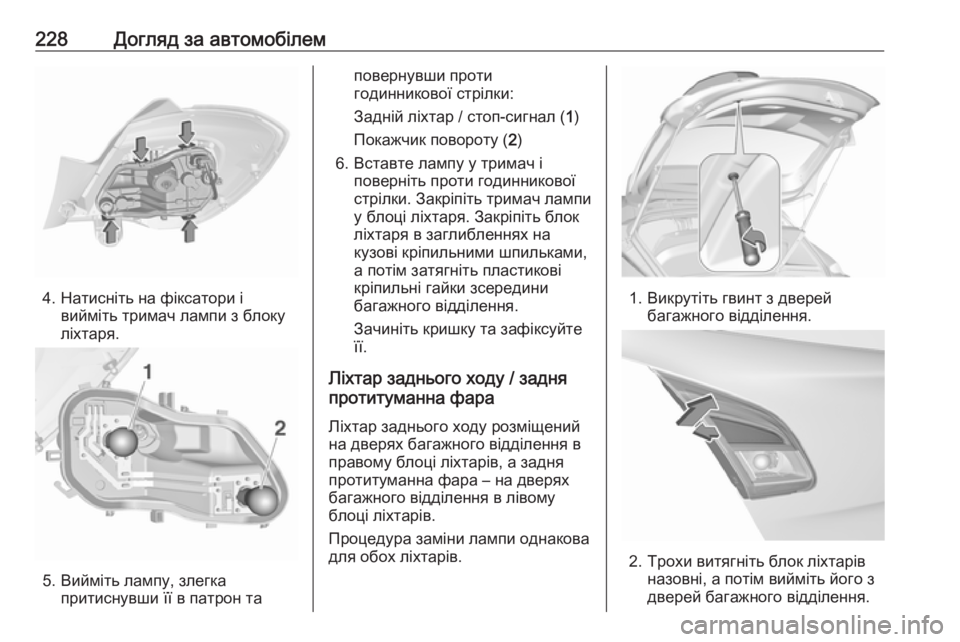 228 Догляд за автомобілем

4. Натисніть на фіксатори і вийміть тримач лампи з блоку ліхтаря.

1
2

5. Вийміть лампу, злегка притиснувши її в патрон та повернувши проти годинникової стрілки:

Задній ліхтар / стоп-сигнал (1)

Покажчик повороту (2)

6. Вставте лампу у тримач і поверніть проти годинникової стрілки. Закріпіть тримач лампи у блоці ліхтаря. Закріпіть блок ліхтаря в заглибленнях на кузові кріпильними шпильками, а потім затягніть пластикові кріпильні гайки зсередини багажного відділення.

Зачиніть кришку та зафіксуйте її.

Ліхтар заднього ходу / задня протитуманна фара

Ліхтар заднього ходу розміщений на дверях багажного відділення в правому блоці ліхтарів, а задня протитуманна фара – на дверях багажного відділення в лівому блоці ліхтарів.

Процедура заміни лампи однакова для обох ліхтарів.

1. Викрутіть гвинт з дверей багажного відділення.

2. Трохи витягніть блок ліхтарів назовні, а потім вийміть його з дверей багажного відділення.

carmanualsonline.info