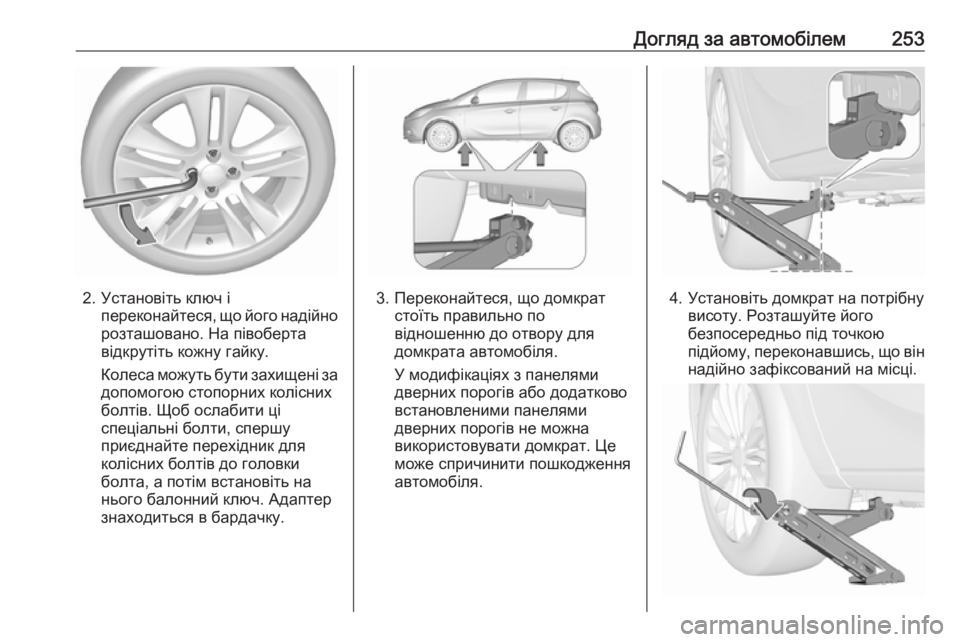 Догляд за автомобілем 253

2. Установіть ключ і переконайтеся, що його надійно розташовано. На півоберта відкрутіть кожну гайку.

Колеса можуть бути захищені за допомогою стопорних колісних болтів. Щоб ослабити ці спеціальні болти, спершу приєднайте перехідник для колісних болтів до головки болта, а потім встановіть на нього балонний ключ. Адаптер знаходиться в бардачку.

3. Переконайтеся, що домкрат стоїть правильно по відношенню до отвору для домкрата автомобіля.

У модифікаціях з панелями дверних порогів або додатково встановленими панелями дверних порогів не можна використовувати домкрат. Це може спричинити пошкодження автомобіля.

4. Установіть домкрат на потрібну висоту. Розташуйте його безпосередньо під точкою підйому, переконавшись, що він надійно зафіксований на місці.

carmanualsonline.info