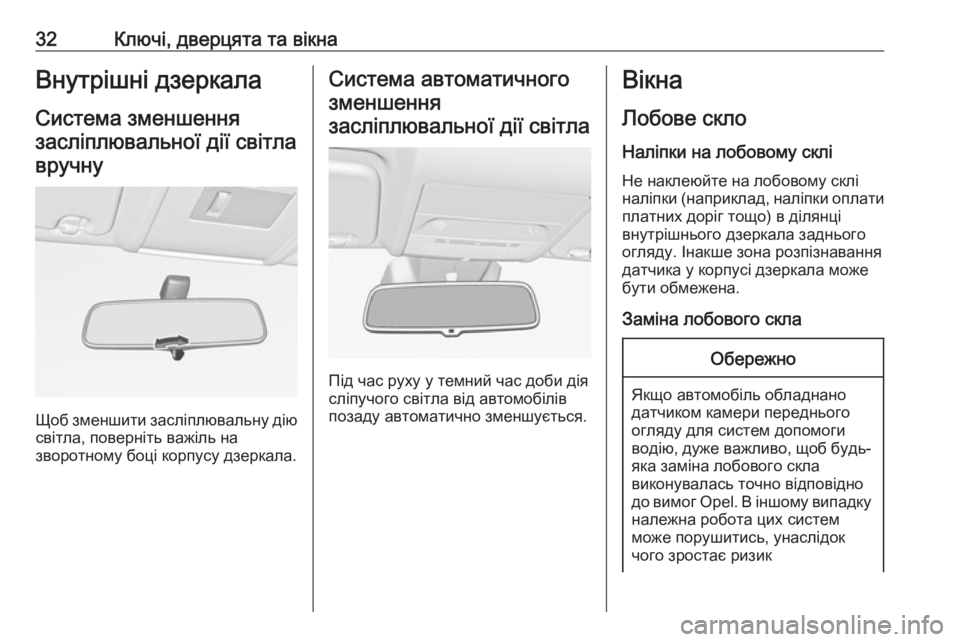 32 Ключі, дверцята та вікна

Внутрішні дзеркала

Система зменшення засліплювальної дії світла вручну

Щоб зменшити засліплювальну дію світла, поверніть важіль на зворотному боці корпусу дзеркала.

Система автоматичного зменшення засліплювальної дії світла

Під час руху у темний час доби дія сліпучого світла від автомобілів позаду автоматично зменшується.

Вікна

Лобове скло

Наліпки на лобовому склі

Не наклеюйте на лобовому склі наліпки (наприклад, наліпки оплати платних доріг тощо) в ділянці внутрішнього дзеркала заднього огляду. Інакше зона розпізнавання датчика у корпусі дзеркала може бути обмежена.

Заміна лобового скла

Обережно

Якщо автомобіль обладнано датчиком камери переднього огляду для систем допомоги водію, дуже важливо, щоб будь-яка заміна лобового скла виконувалась точно відповідно до вимог Opel. В іншому випадку належна робота цих систем може порушитись, унаслідок чого зростає ризик

carmanualsonline.info