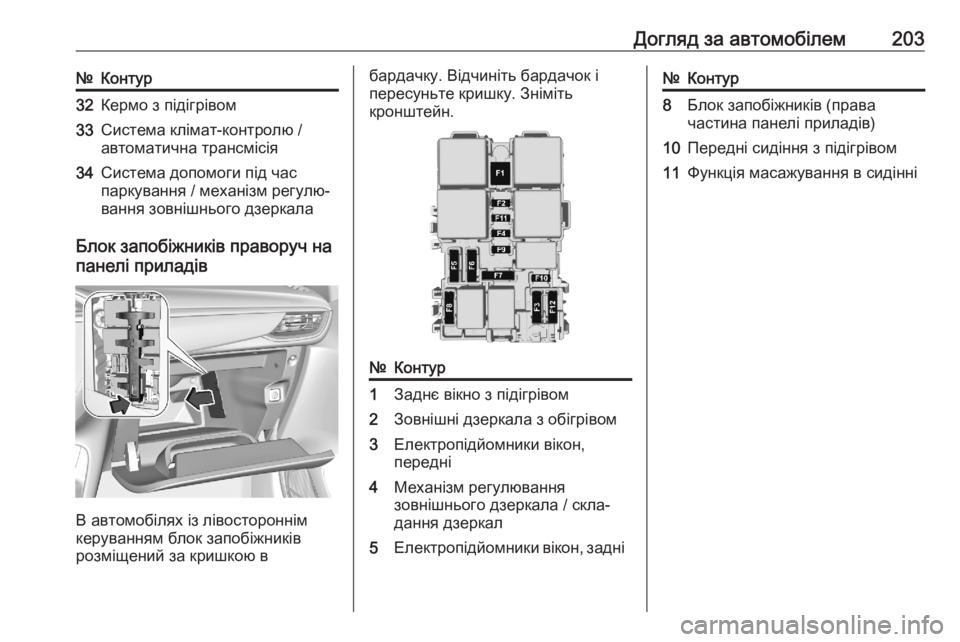 Догляд за автомобілем 203

| № | Контур |
|---|---|
| 32 | Кермо з підігрівом |
| 33 | Система клімат-контролю / автоматична трансмісія |
| 34 | Система допомоги під час паркування / механізм регулювання зовнішнього дзеркала |

Блок запобіжників праворуч на панелі приладів

В автомобілях із лівостороннім керуванням блок запобіжників розміщений за кришкою в бардачку. Відчиніть бардачок і пересуньте кришку. Зніміть кронштейн.

F1
F2
F11
F4
F9
F5
F6
F7
F10
F8
F3
F12

| № | Контур |
|---|---|
| 1 | Заднє вікно з підігрівом |
| 2 | Зовнішні дзеркала з обігрівом |
| 3 | Електропідйомники вікон, передні |
| 4 | Механізм регулювання зовнішнього дзеркала / складання дзеркал |
| 5 | Електропідйомники вікон, задні |

| № | Контур |
|---|---|
| 8 | Блок запобіжників (права частина панелі приладів) |
| 10 | Передні сидіння з підігрівом |
| 11 | Функція масажування в сидінні |

carmanualsonline.info