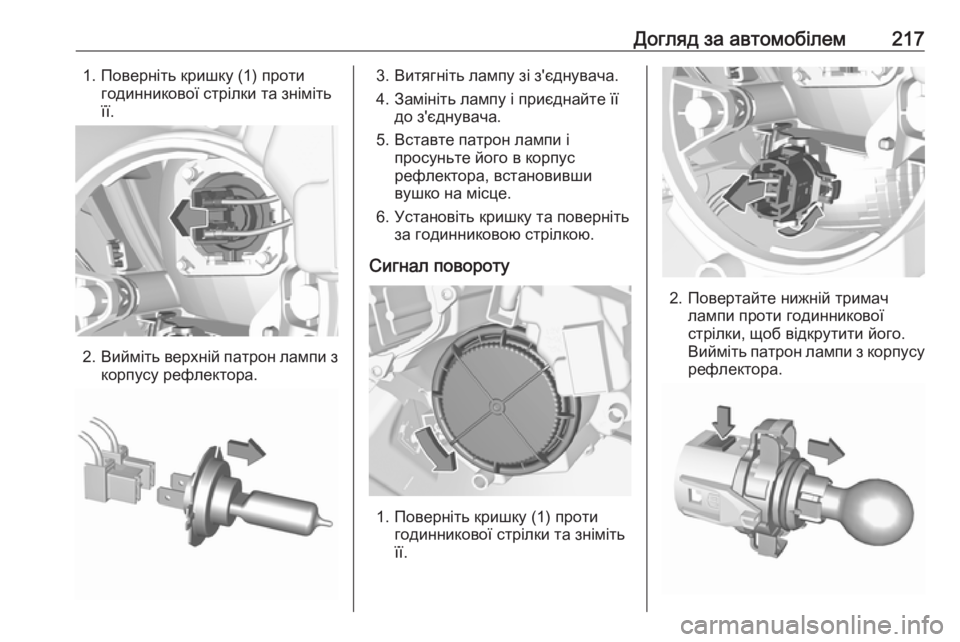 Догляд за автомобілем 217

1. Поверніть кришку (1) проти годинникової стрілки та зніміть її.

2. Вийміть верхній патрон лампи з корпусу рефлектора.

3. Витягніть лампу зі з'єднувача.

4. Замініть лампу і приєднайте її до з'єднувача.

5. Вставте патрон лампи і просуньте його в корпус рефлектора, встановивши вушко на місце.

6. Установіть кришку та поверніть за годинниковою стрілкою.

Сигнал повороту

1. Поверніть кришку (1) проти годинникової стрілки та зніміть її.

2. Повертайте нижній тримач лампи проти годинникової стрілки, щоб відкрутити його. Вийміть патрон лампи з корпусу рефлектора.

carmanualsonline.info