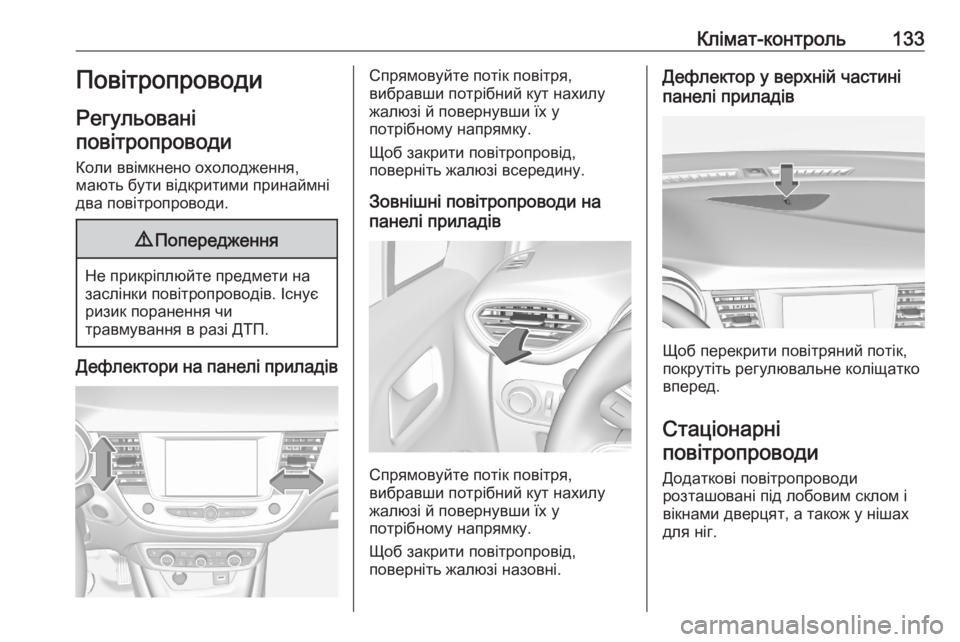 Клімат-контроль 133

Повітропроводи

Регульовані повітропроводи

Коли ввімкнено охолодження, мають бути відкритими принаймні два повітропроводи.

⚠ Попередження

Не прикріплюйте предмети на заслінки повітропроводів. Існує ризик поранення чи травмування в разі ДТП.

Дефлектори на панелі приладів

Спрямовуйте потік повітря, вибравши потрібний кут нахилу жалюзі й повернувши їх у потрібному напрямку.

Щоб закрити повітропровід, поверніть жалюзі всередину.

Зовнішні повітропроводи на панелі приладів

Спрямовуйте потік повітря, вибравши потрібний кут нахилу жалюзі й повернувши їх у потрібному напрямку.

Щоб закрити повітропровід, поверніть жалюзі назовні.

Дефлектор у верхній частині панелі приладів

Щоб перекрити повітряний потік, покрутіть регулювальне коліщатко вперед.

Стаціонарні повітропроводи

Додаткові повітропроводи розташовані під лобовим склом і вікнами дверцят, а також у нішах для ніг.

carmanualsonline.info