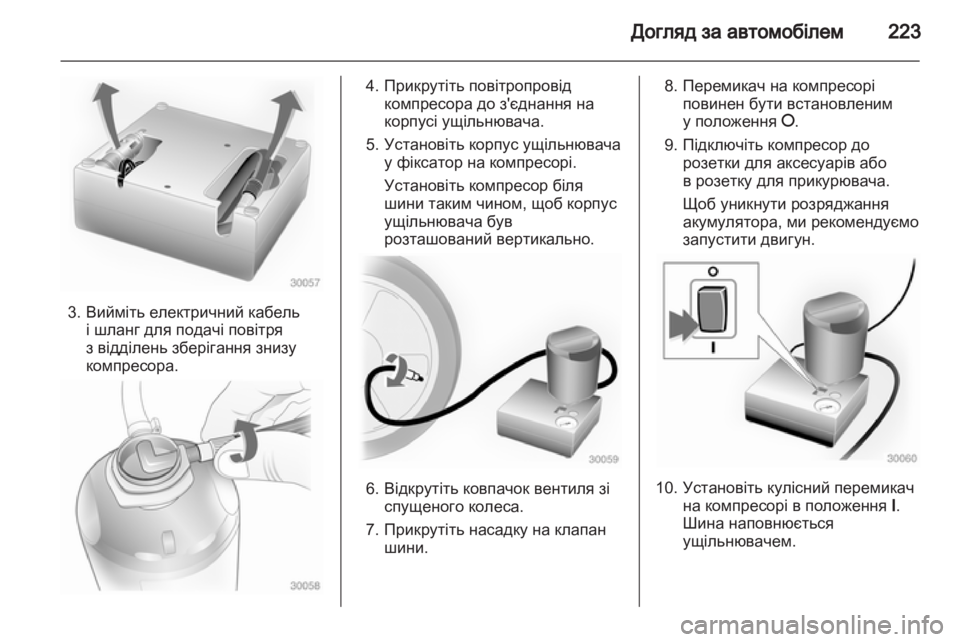 Догляд за автомобілем 223

30057

3. Вийміть електричний кабель і шланг для подачі повітря з відділень зберігання знизу компресора.

30058

4. Прикрутіть повітропровід компресора до з'єднання на корпусі ущільнювача.

5. Установіть корпус ущільнювача у фіксатор на компресорі.

Установіть компресор біля шини таким чином, щоб корпус ущільнювача був розташований вертикально.

30059

6. Відкрутіть ковпачок вентиля зі спущеного колеса.

7. Прикрутіть насадку на клапан шини.

8. Перемикач на компресорі повинен бути встановленим у положення O.

9. Підключіть компресор до розетки для аксесуарів або в розетку для прикурювача.

Щоб уникнути розряджання акумулятора, ми рекомендуємо запустити двигун.

O
I

30060

10. Установіть кулісний перемикач на компресорі в положення I. Шина наповнюється ущільнювачем.

carmanualsonline.info