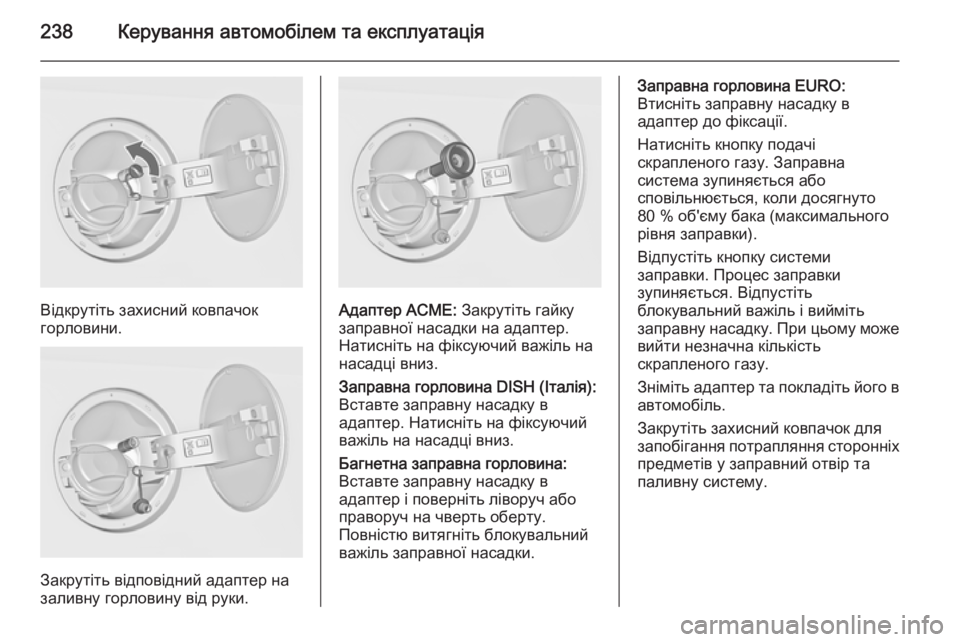 238 Керування автомобілем та експлуатація

Відкрутіть захисний ковпачок горловини.

Закрутіть відповідний адаптер на заливну горловину від руки.

Адаптер ACME: Закрутіть гайку заправної насадки на адаптер. Натисніть на фіксуючий важіль на насадці вниз.

Заправна горловина DISH (Італія): Вставте заправну насадку в адаптер. Натисніть на фіксуючий важіль на насадці вниз.

Багнетна заправна горловина: Вставте заправну насадку в адаптер і поверніть ліворуч або праворуч на чверть оберту. Повністю витягніть блокувальний важіль заправної насадки.

Заправна горловина EURO: Втисніть заправну насадку в адаптер до фіксації.

Натисніть кнопку подачі скрапленого газу. Заправна система зупиняється або сповільнюється, коли досягнуто 80 % об'єму бака (максимального рівня заправки).

Відпустіть кнопку системи заправки. Процес заправки зупиняється. Відпустіть блокувальний важіль і вийміть заправну насадку. При цьому може вийти незначна кількість скрапленого газу.

Зніміть адаптер та покладіть його в автомобіль.

Закрутіть захисний ковпачок для запобігання потрапляння сторонніх предметів у заправний отвір та паливну систему.

carmanualsonline.info