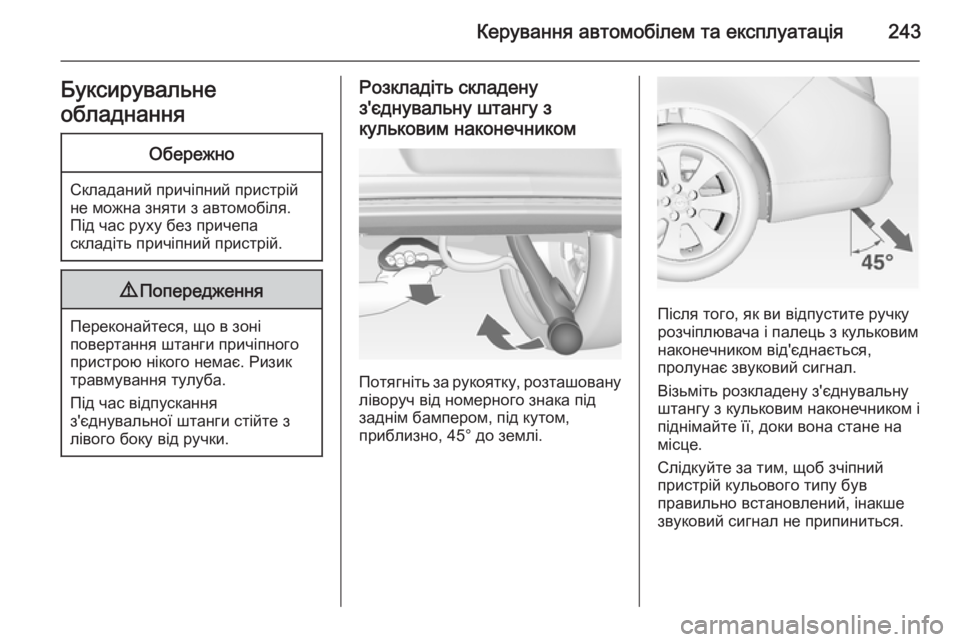 Керування автомобілем та експлуатація 243

Буксирувальне обладнання

Обережно

Складаний причіпний пристрій не можна зняти з автомобіля. Під час руху без причепа складіть причіпний пристрій.

⚠ Попередження

Переконайтеся, що в зоні повертання штанги причіпного пристрою нікого немає. Ризик травмування тулуба.

Під час відпускання з'єднувальної штанги стійте з лівого боку від ручки.

Розкладіть складену з'єднувальну штангу з кульковим наконечником

Потягніть за рукоятку, розташовану ліворуч від номерного знака під заднім бампером, під кутом, приблизно, 45° до землі.

45°

Після того, як ви відпустите ручку розчіплювача і палець з кульковим наконечником від'єднається, пролунає звуковий сигнал.

Візьміть розкладену з'єднувальну штангу з кульковим наконечником і піднімайте її, доки вона стане на місце.

Слідкуйте за тим, щоб зчіпний пристрій кульового типу був правильно встановлений, інакше звуковий сигнал не припиниться.

carmanualsonline.info