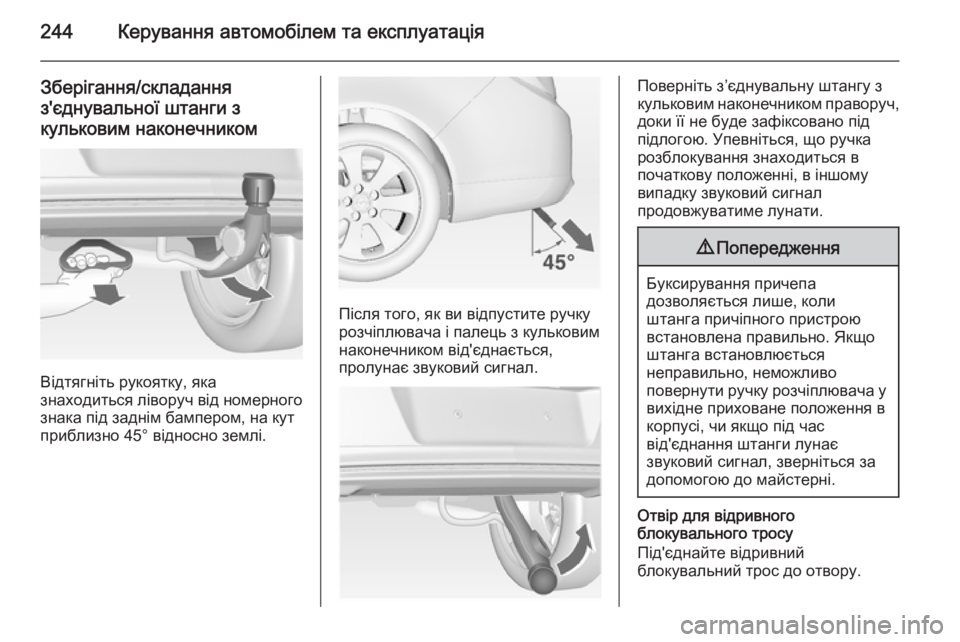 244 Керування автомобілем та експлуатація

Зберігання/складання з'єднувальної штанги з кульковим наконечником

Відтягніть рукоятку, яка знаходиться ліворуч від номерного знака під заднім бампером, на кут приблизно 45° відносно землі.

45°

Після того, як ви відпустите ручку розчіплювача і палець з кульковим наконечником від'єднається, пролунає звуковий сигнал.

Поверніть з'єднувальну штангу з кульковим наконечником праворуч, доки її не буде зафіксовано під підлогою. Упевніться, що ручка розблокування знаходиться в початкову положенні, в іншому випадку звуковий сигнал продовжуватиме лунати.

⚠ Попередження

Буксирування причепа дозволяється лише, коли штанга причіпного пристрою встановлена правильно. Якщо штанга встановлюється неправильно, неможливо повернути ручку розчіплювача у вихідне приховане положення в корпусі, чи якщо під час від'єднання штанги лунає звуковий сигнал, зверніться за допомогою до майстерні.

Отвір для відривного блокувального тросу

Під'єднайте відривний блокувальний трос до отвору.

carmanualsonline.info