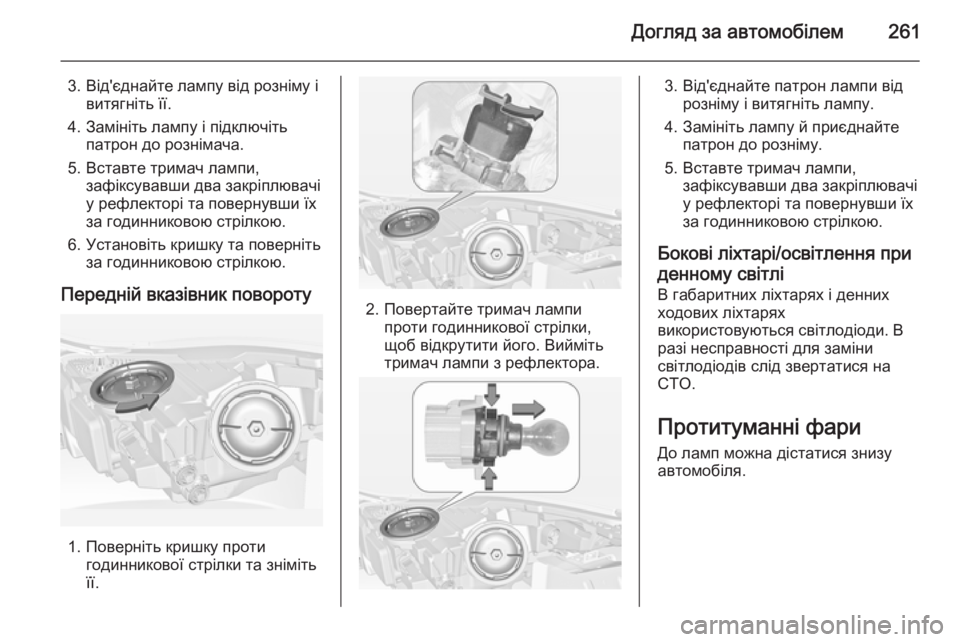 Догляд за автомобілем 261

3. Від'єднайте лампу від розніму і витягніть її.

4. Замініть лампу і підключіть патрон до рознімача.

5. Вставте тримач лампи, зафіксувавши два закріплювачі у рефлекторі та повернувши їх за годинниковою стрілкою.

6. Установіть кришку та поверніть за годинниковою стрілкою.

Передній вказівник повороту

1. Поверніть кришку проти годинникової стрілки та зніміть її.

2. Повертайте тримач лампи проти годинникової стрілки, щоб відкрутити його. Вийміть тримач лампи з рефлектора.

3. Від'єднайте патрон лампи від розніму і витягніть лампу.

4. Замініть лампу й приєднайте патрон до розніму.

5. Вставте тримач лампи, зафіксувавши два закріплювачі у рефлекторі та повернувши їх за годинниковою стрілкою.

Бокові ліхтарі/освітлення при денному світлі
В габаритних ліхтарях і денних ходових ліхтарях використовуються світлодіоди. В разі несправності для заміни світлодіодів слід звертатися на СТО.

Протитуманні фари
До ламп можна дістатися знизу автомобіля.

carmanualsonline.info