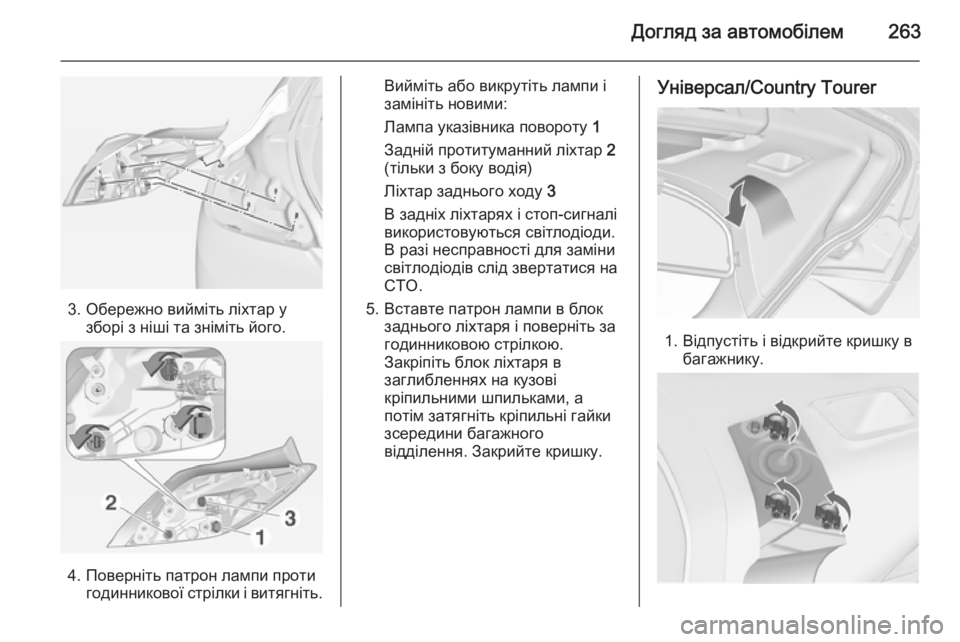 Догляд за автомобілем 263

3. Обережно вийміть ліхтар у зборі з ніші та зніміть його.

2
3
1

4. Поверніть патрон лампи проти годинникової стрілки і витягніть.

Вийміть або викрутіть лампи і замініть новими:

Лампа указівника повороту 1

Задній протитуманний ліхтар 2 (тільки з боку водія)

Ліхтар заднього ходу 3

В задніх ліхтарях і стоп-сигналі використовуються світлодіоди. В разі несправності для заміни світлодіодів слід звертатися на СТО.

5. Вставте патрон лампи в блок заднього ліхтаря і поверніть за годинниковою стрілкою. Закріпіть блок ліхтаря в заглибленнях на кузові кріпильними шпильками, а потім затягніть кріпильні гайки зсередини багажного відділення. Закрийте кришку.

Універсал/Country Tourer

1. Відпустіть і відкрийте кришку в багажнику.

carmanualsonline.info