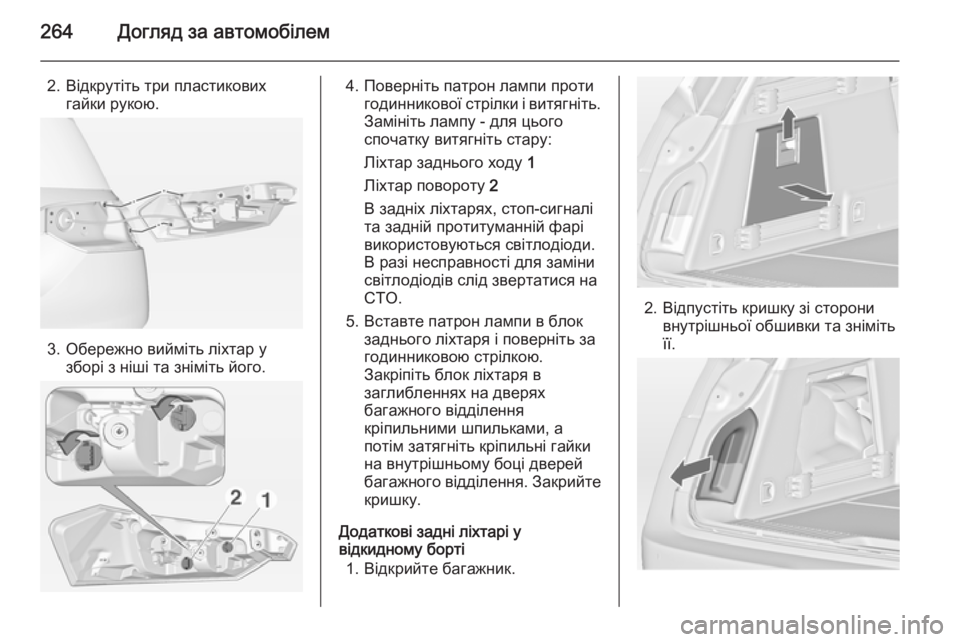 264 Догляд за автомобілем

2. Відкрутіть три пластикових гайки рукою.

3. Обережно вийміть ліхтар у зборі з ніші та зніміть його.

2 1

4. Поверніть патрон лампи проти годинникової стрілки і витягніть. Замініть лампу - для цього спочатку витягніть стару:

Ліхтар заднього ходу 1

Ліхтар повороту 2

В задніх ліхтарях, стоп-сигналі та задній протитуманній фарі використовуються світлодіоди. В разі несправності для заміни світлодіодів слід звертатися на СТО.

5. Вставте патрон лампи в блок заднього ліхтаря і поверніть за годинниковою стрілкою. Закріпіть блок ліхтаря в заглибленнях на дверях багажного відділення кріпильними шпильками, а потім затягніть кріпильні гайки на внутрішньому боці дверей багажного відділення. Закрийте кришку.

Додаткові задні ліхтарі у відкидному борті

1. Відкрийте багажник.

2. Відпустіть кришку зі сторони внутрішньої обшивки та зніміть її.

carmanualsonline.info