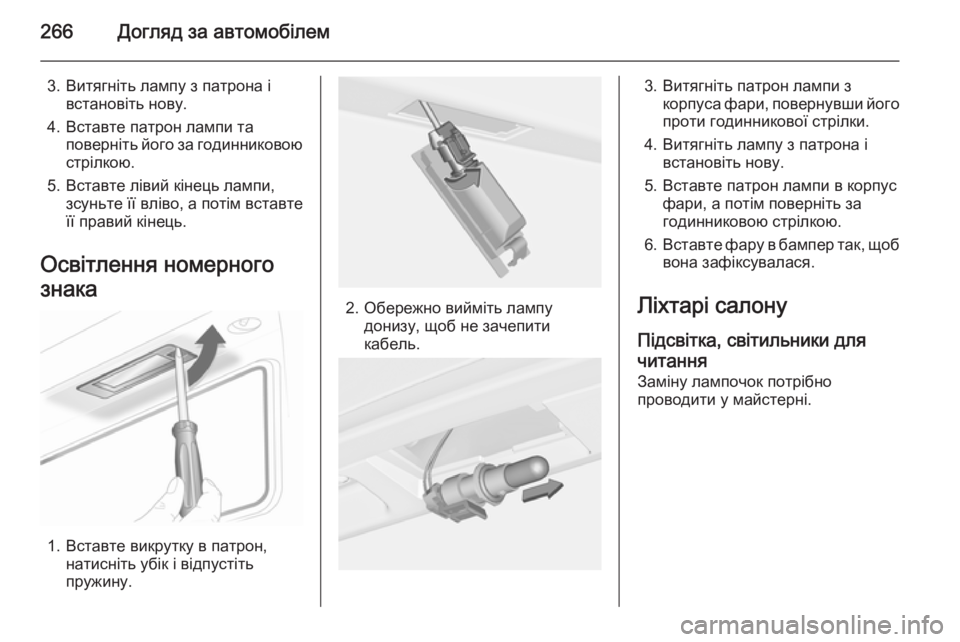 266 Догляд за автомобілем

3. Витягніть лампу з патрона і встановіть нову.

4. Вставте патрон лампи та поверніть його за годинниковою стрілкою.

5. Вставте лівий кінець лампи, зсуньте її вліво, а потім вставте її правий кінець.

Освітлення номерного знака

1. Вставте викрутку в патрон, натисніть убік і відпустіть пружину.

2. Обережно вийміть лампу донизу, щоб не зачепити кабель.

3. Витягніть патрон лампи з корпуса фари, повернувши його проти годинникової стрілки.

4. Витягніть лампу з патрона і встановіть нову.

5. Вставте патрон лампи в корпус фари, а потім поверніть за годинниковою стрілкою.

6. Вставте фару в бампер так, щоб вона зафіксувалася.

Ліхтарі салону

Підсвітка, світильники для читання

Заміну лампочок потрібно проводити у майстерні.

carmanualsonline.info