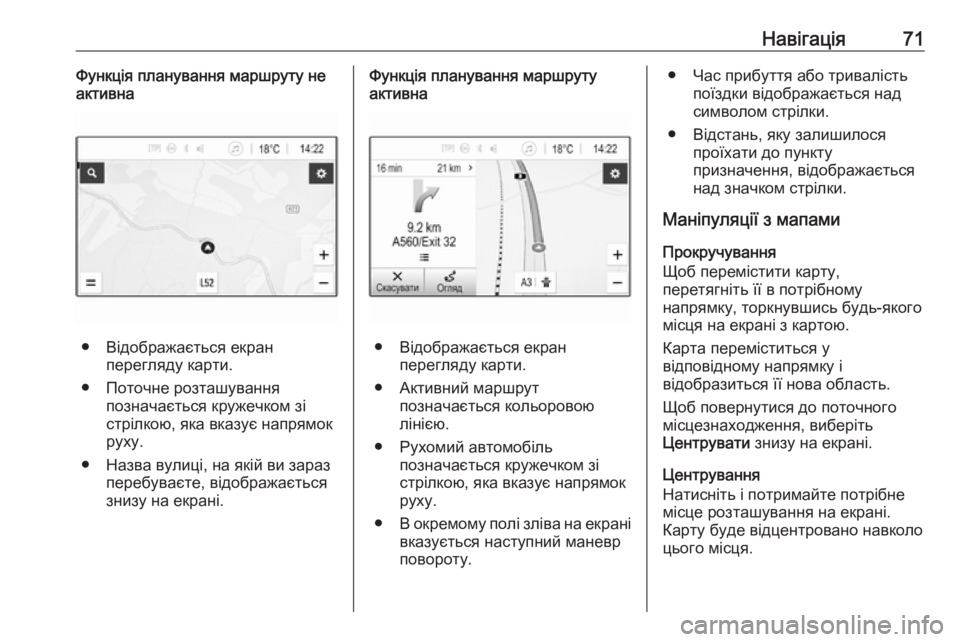 Навігація 71

Функція планування маршруту не активна

18°C 14:22

L52

● Відображається екран перегляду карти.

● Поточне розташування позначається кружечком зі стрілкою, яка вказує напрямок руху.

● Назва вулиці, на якій ви зараз перебуваєте, відображається знизу на екрані.

Функція планування маршруту активна

18°C 14:22

16 min 21 km

9.2 km
A560/Exit 32

Скасувати Огляд

A3

● Відображається екран перегляду карти.

● Активний маршрут позначається кольоровою лінією.

● Рухомий автомобіль позначається кружечком зі стрілкою, яка вказує напрямок руху.

● В окремому полі зліва на екрані вказується наступний маневр повороту.

● Час прибуття або тривалість поїздки відображається над символом стрілки.

● Відстань, яку залишилося проїхати до пункту призначення, відображається над значком стрілки.

Маніпуляції з мапами

Прокручування
Щоб перемістити карту, перетягніть її в потрібному напрямку, торкнувшись будь-якого місця на екрані з картою.

Карта переміститься у відповідному напрямку і відобразиться її нова область.

Щоб повернутися до поточного місцезнаходження, виберіть Центрувати знизу на екрані.

Центрування
Натисніть і потримайте потрібне місце розташування на екрані. Карту буде відцентровано навколо цього місця.

carmanualsonline.info