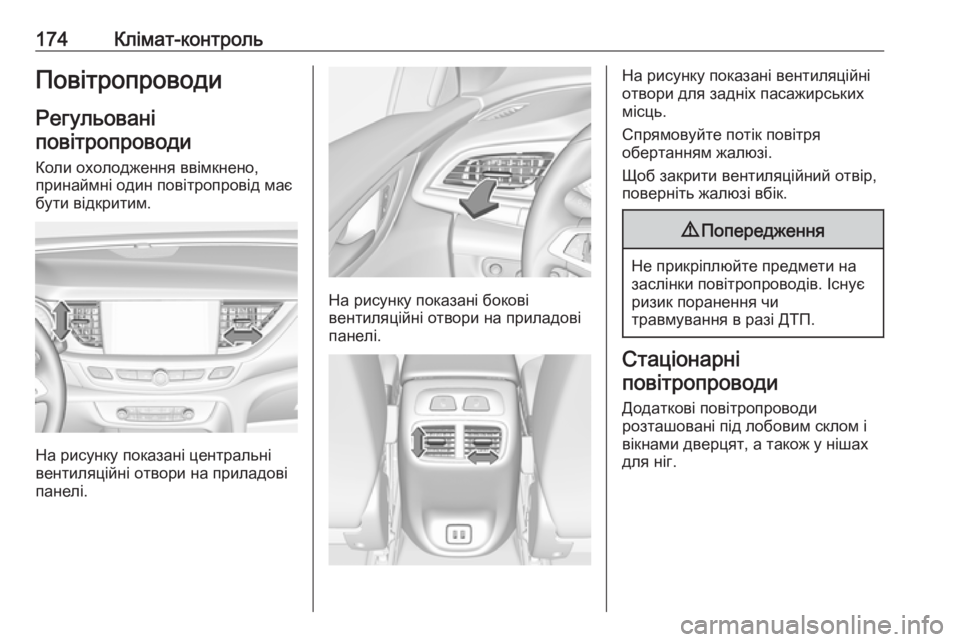 174 Клімат-контроль

Повітропроводи

Регульовані повітропроводи

Коли охолодження ввімкнено, принаймні один повітропровід має бути відкритим.

На рисунку показані центральні вентиляційні отвори на приладові панелі.

На рисунку показані бокові вентиляційні отвори на приладові панелі.

На рисунку показані вентиляційні отвори для задніх пасажирських місць.

Спрямовуйте потік повітря обертанням жалюзі.

Щоб закрити вентиляційний отвір, поверніть жалюзі вбік.

⚠ Попередження

Не прикріплюйте предмети на заслінки повітропроводів. Існує ризик поранення чи травмування в разі ДТП.

Стаціонарні повітропроводи

Додаткові повітропроводи розташовані під лобовим склом і вікнами дверцят, а також у нішах для ніг.

carmanualsonline.info