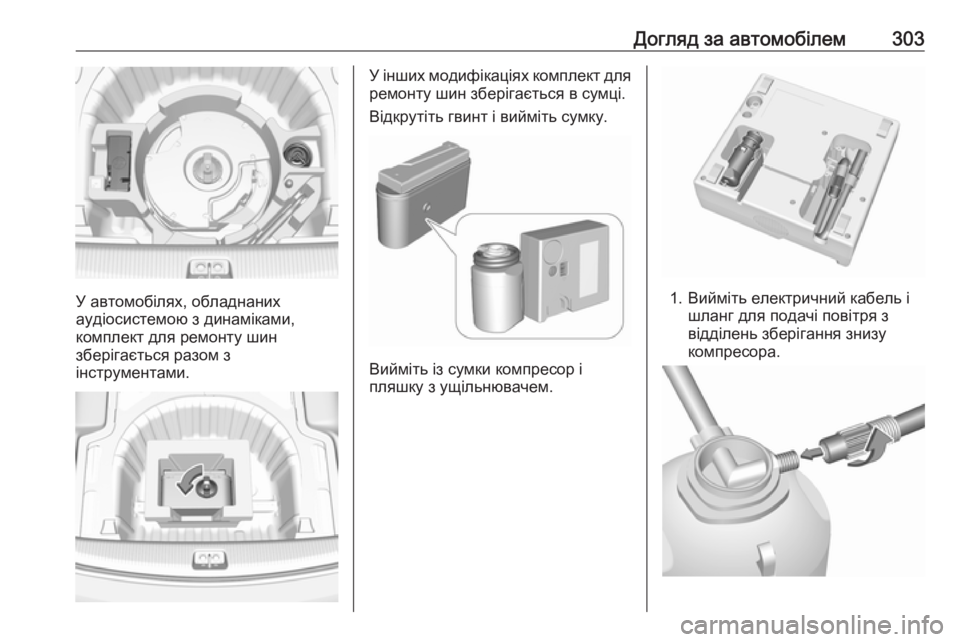 Догляд за автомобілем 303

У автомобілях, обладнаних аудіосистемою з динаміками, комплект для ремонту шин зберігається разом з інструментами.

У інших модифікаціях комплект для ремонту шин зберігається в сумці.

Відкрутіть гвинт і вийміть сумку.

Вийміть із сумки компресор і пляшку з ущільнювачем.

1. Вийміть електричний кабель і шланг для подачі повітря з відділень зберігання знизу компресора.

carmanualsonline.info