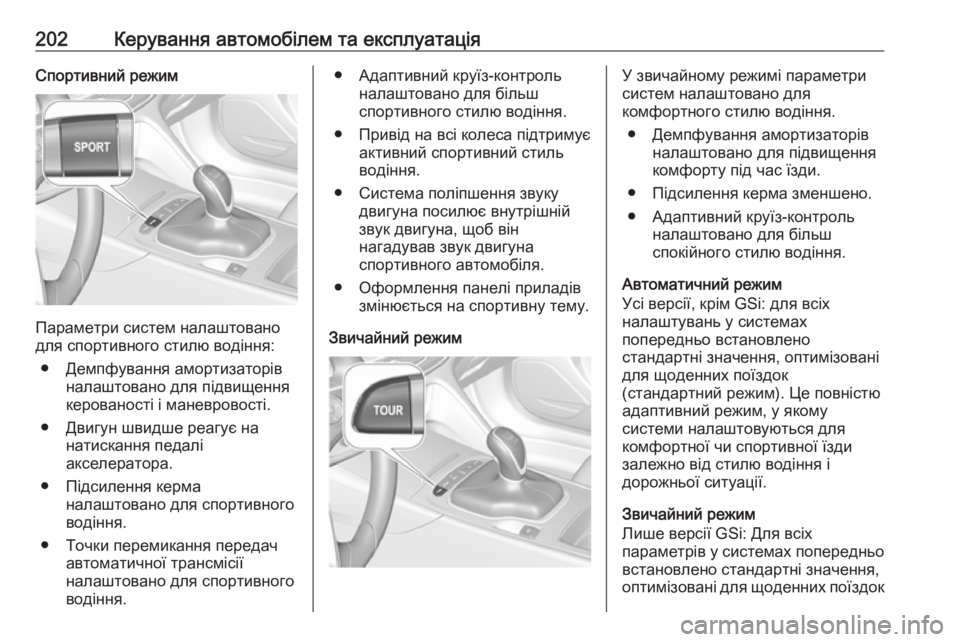 202 Керування автомобілем та експлуатація

Спортивний режим

SPORT

Параметри систем налаштовано для спортивного стилю водіння:

● Демпфування амортизаторів налаштовано для підвищення керованості і маневровості.

● Двигун швидше реагує на натискання педалі акселератора.

● Підсилення керма налаштовано для спортивного водіння.

● Точки перемикання передач автоматичної трансмісії налаштовано для спортивного водіння.

● Адаптивний круїз-контроль налаштовано для більш спортивного стилю водіння.

● Привід на всі колеса підтримує активний спортивний стиль водіння.

● Система поліпшення звуку двигуна посилює внутрішній звук двигуна, щоб він нагадував звук двигуна спортивного автомобіля.

● Оформлення панелі приладів змінюється на спортивну тему.

Звичайний режим

TOUR

У звичайному режимі параметри систем налаштовано для комфортного стилю водіння.

● Демпфування амортизаторів налаштовано для підвищення комфорту під час їзди.

● Підсилення керма зменшено.

● Адаптивний круїз-контроль налаштовано для більш спокійного стилю водіння.

Автоматичний режим
Усі версії, крім GSi: для всіх налаштувань у системах попередньо встановлено стандартні значення, оптимізовані для щоденних поїздок (стандартний режим). Це повністю адаптивний режим, у якому системи налаштовуються для комфортної чи спортивної їзди залежно від стилю водіння і дорожньої ситуації.

Звичайний режим
Лише версії GSi: Для всіх параметрів у системах попередньо встановлено стандартні значення, оптимізовані для щоденних поїздок

carmanualsonline.info