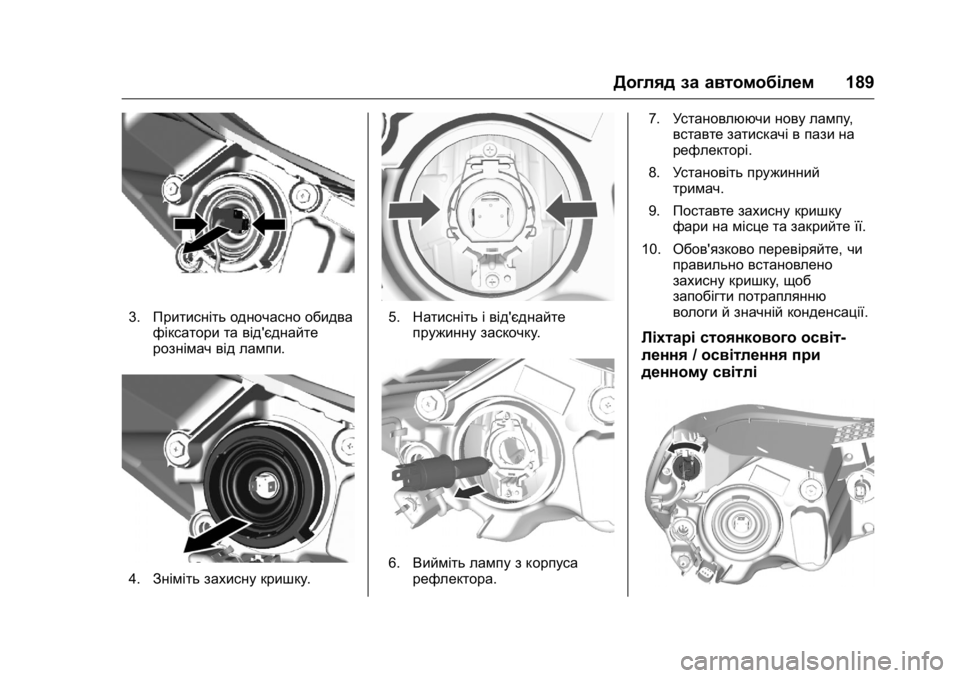 Догляд за автомобілем 189

3. Притисніть одночасно обидва фіксатори та від'єднайте рознімач від лампи.

4. Зніміть захисну кришку.

5. Натисніть і від'єднайте пружинну заскочку.

6. Вийміть лампу з корпуса рефлектора.

7. Установлюючи нову лампу, вставте затискачі в пази на рефлекторі.

8. Установіть пружинний тримач.

9. Поставте захисну кришку фари на місце та закрийте її.

10. Обов'язково перевіряйте, чи правильно встановлено захисну кришку, щоб запобігти потраплянню вологи й значній конденсації.

Ліхтарі стоянкового освітлення / освітлення при денному світлі

carmanualsonline.info