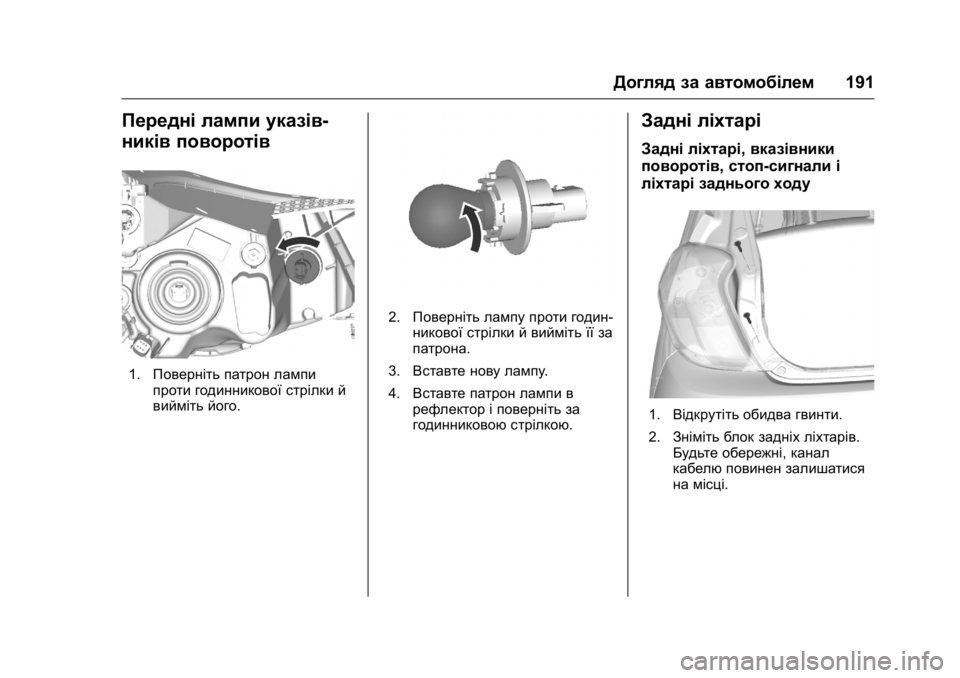 Догляд за автомобілем 191

Передні лампи указівників поворотів

1. Поверніть патрон лампи проти годинникової стрілки й вийміть його.

2. Поверніть лампу проти годинникової стрілки й вийміть її за патрона.

3. Вставте нову лампу.

4. Вставте патрон лампи в рефлектор і поверніть за годинниковою стрілкою.

Задні ліхтарі

Задні ліхтарі, вказівники поворотів, стоп-сигнали і ліхтарі заднього ходу

1. Відкрутіть обидва гвинти.

2. Зніміть блок задніх ліхтарів. Будьте обережні, канал кабелю повинен залишатися на місці.

carmanualsonline.info