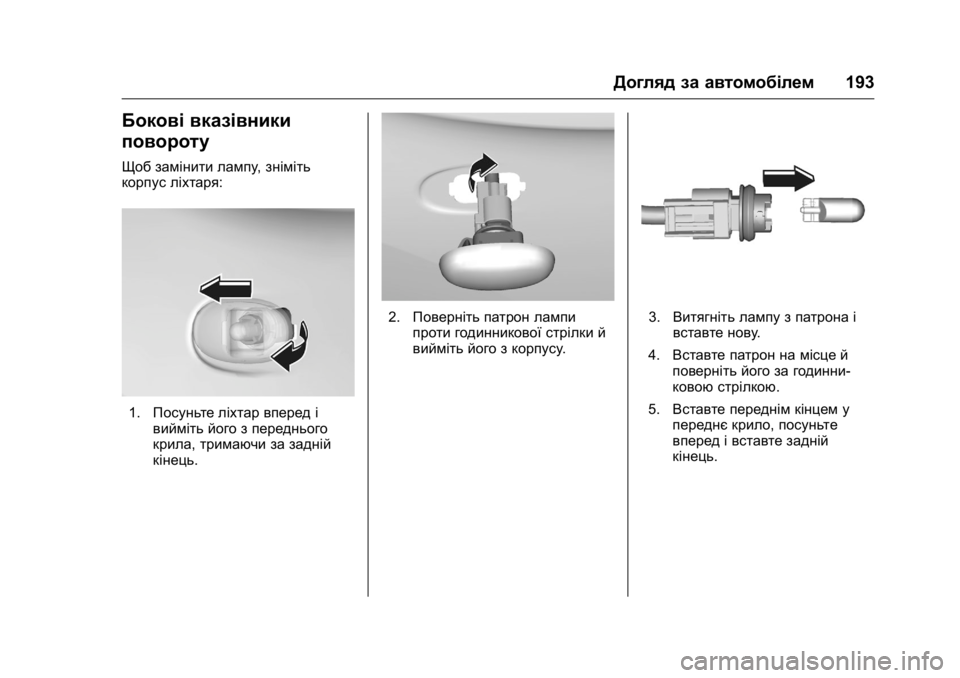 Догляд за автомобілем 193

Бокові вказівники повороту

Щоб замінити лампу, зніміть корпус ліхтаря:

1. Посуньте ліхтар вперед і вийміть його з переднього крила, тримаючи за задній кінець.

2. Поверніть патрон лампи проти годинникової стрілки й вийміть його з корпусу.

3. Витягніть лампу з патрона і вставте нову.

4. Вставте патрон на місце й поверніть його за годинниковою стрілкою.

5. Вставте переднім кінцем у переднє крило, посуньте вперед і вставте задній кінець.

carmanualsonline.info