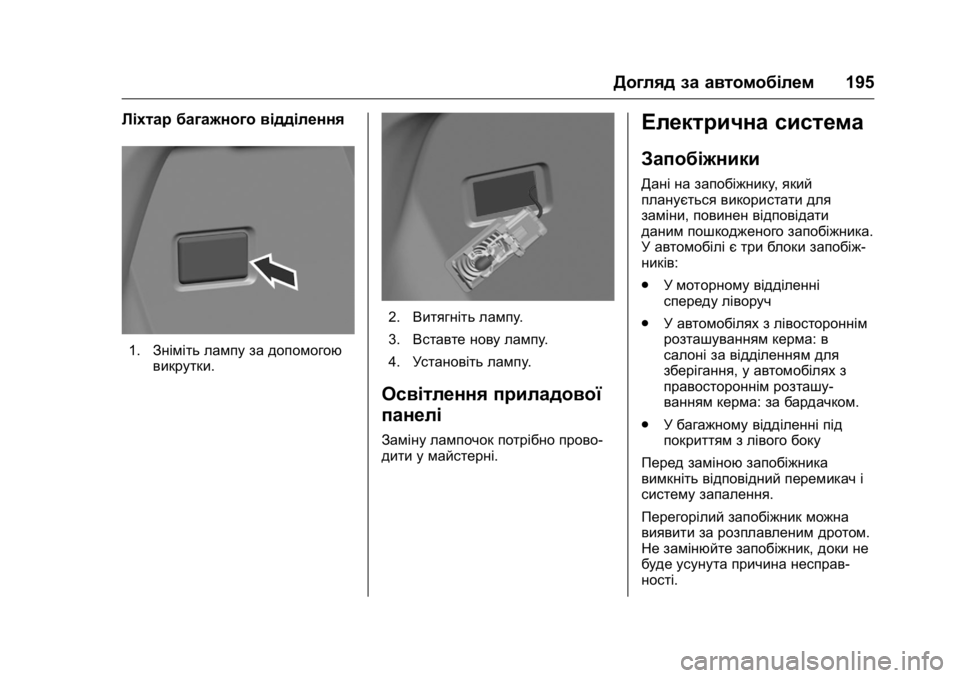 Догляд за автомобілем 195

Ліхтар багажного відділення

1. Зніміть лампу за допомогою викрутки.

2. Витягніть лампу.

3. Вставте нову лампу.

4. Установіть лампу.

Освітлення приладової панелі

Заміну лампочок потрібно проводити у майстерні.

Електрична система

Запобіжники

Дані на запобіжнику, який планується використати для заміни, повинен відповідати даним пошкодженого запобіжника. У автомобілі є три блоки запобіжників:

● У моторному відділенні спереду ліворуч

● У автомобілях з лівостороннім розташуванням керма: в салоні за відділенням для зберігання, у автомобілях з правостороннім розташуванням керма: за бардачком.

● У багажному відділенні під покриттям з лівого боку

Перед заміною запобіжника вимкніть відповідний перемикач і систему запалення.

Перегорілий запобіжник можна виявити за розплавленим дротом. Не замінюйте запобіжник, доки не буде усунута причина несправності.

carmanualsonline.info