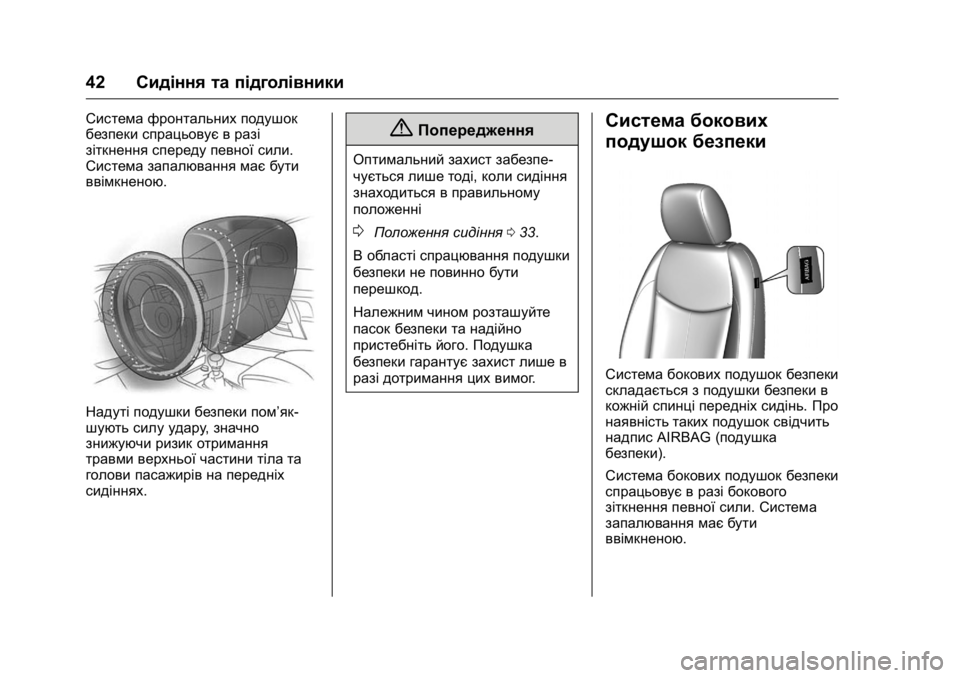 42 Сидіння та підголівники

Система фронтальних подушок безпеки спрацьовує в разі зіткнення спереду певної сили. Система запалювання має бути ввімкненою.

Надуті подушки безпеки пом'якшують силу удару, значно знижуючи ризик отримання травми верхньої частини тіла та голови пасажирів на передніх сидіннях.

Попередження

Оптимальний захист забезпечується лише тоді, коли сидіння знаходиться в правильному положенні

Положення сидіння 33.

В області спрацювання подушки безпеки не повинно бути перешкод.

Належним чином розташуйте пасок безпеки та надійно пристебніть його. Подушка безпеки гарантує захист лише в разі дотримання цих вимог.

Система бокових подушок безпеки

AIRBAG

Система бокових подушок безпеки складається з подушки безпеки в кожній спинці передніх сидінь. Про наявність таких подушок свідчить надпис AIRBAG (подушка безпеки).

Система бокових подушок безпеки спрацьовує в разі бокового зіткнення певної сили. Система запалювання має бути ввімкненою.

carmanualsonline.info