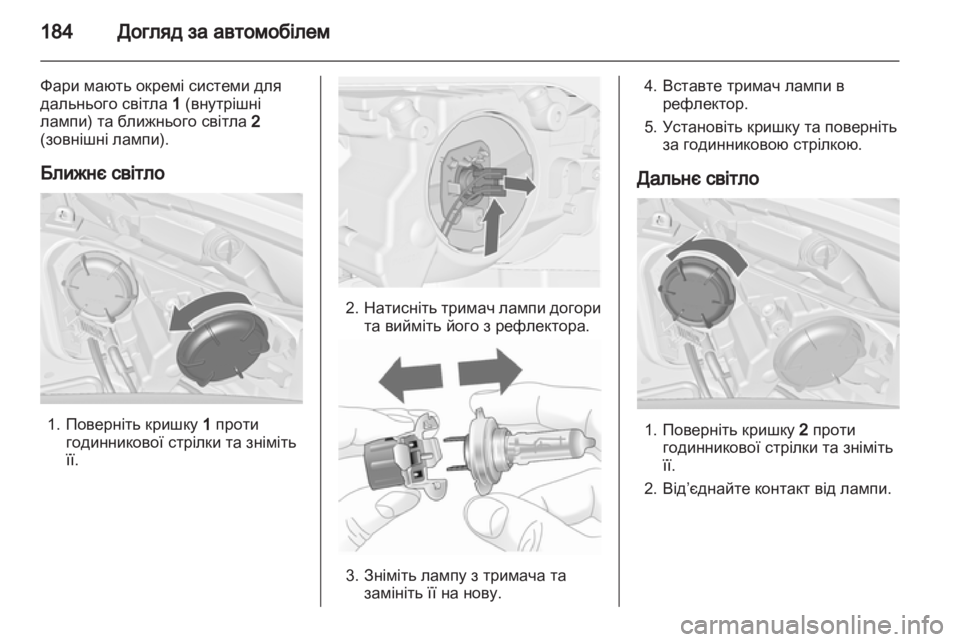 184 Догляд за автомобілем

Фари мають окремі системи для дальнього світла 1 (внутрішні лампи) та ближнього світла 2 (зовнішні лампи).

Ближнє світло

1. Поверніть кришку 1 проти годинникової стрілки та зніміть її.

2. Натисніть тримач лампи догори та вийміть його з рефлектора.

3. Зніміть лампу з тримача та замініть її на нову.

4. Вставте тримач лампи в рефлектор.

5. Установіть кришку та поверніть за годинниковою стрілкою.

Дальнє світло

1. Поверніть кришку 2 проти годинникової стрілки та зніміть її.

2. Від'єднайте контакт від лампи.

carmanualsonline.info