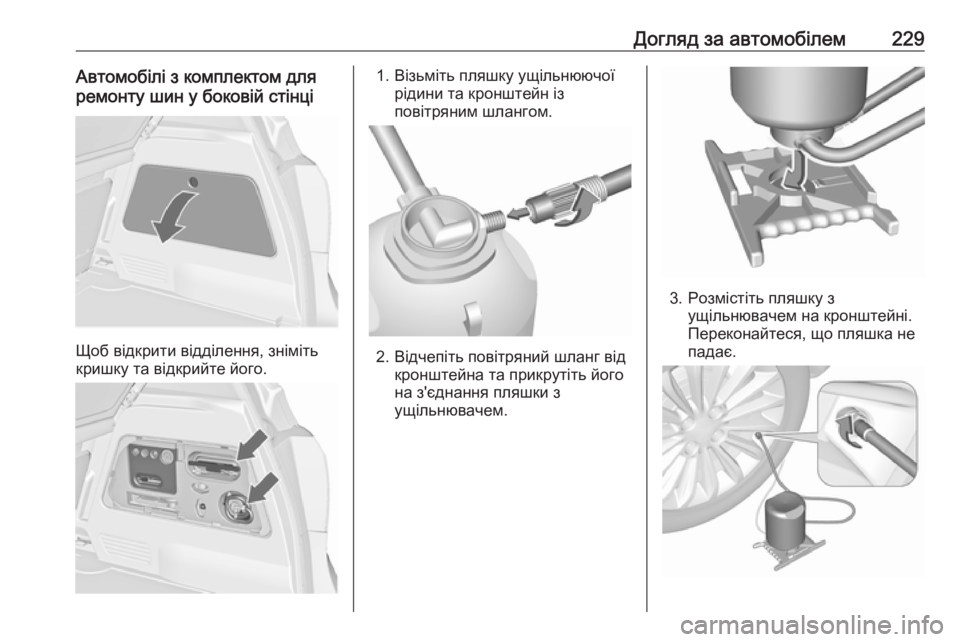 Догляд за автомобілем 229

Автомобілі з комплектом для ремонту шин у боковій стінці

Щоб відкрити відділення, зніміть кришку та відкрийте його.

1. Візьміть пляшку ущільнюючої рідини та кронштейн із повітряним шлангом.

2. Відчепіть повітряний шланг від кронштейна та прикрутіть його на з'єднання пляшки з ущільнювачем.

3. Розмістіть пляшку з ущільнювачем на кронштейні. Переконайтеся, що пляшка не падає.

carmanualsonline.info