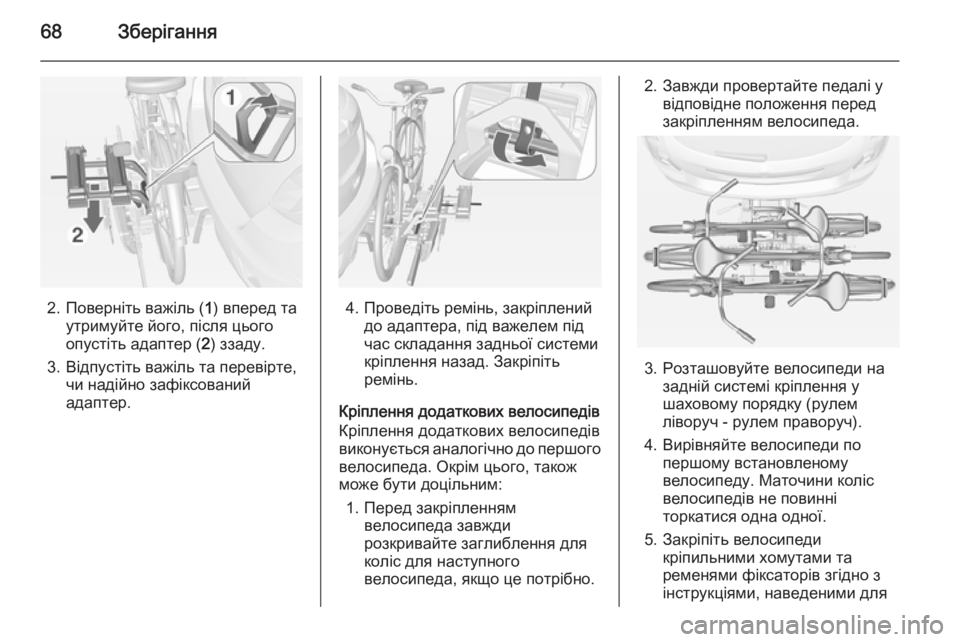 68 Зберігання

1

2

2. Поверніть важіль (1) вперед та утримуйте його, після цього опустіть адаптер (2) ззаду.

3. Відпустіть важіль та перевірте, чи надійно зафіксований адаптер.

4. Проведіть ремінь, закріплений до адаптера, під важелем під час складання задньої системи кріплення назад. Закріпіть ремінь.

Кріплення додаткових велосипедів

Кріплення додаткових велосипедів виконується аналогічно до першого велосипеда. Окрім цього, також може бути доцільним:

1. Перед закріпленням велосипеда завжди розкривайте заглиблення для коліс для наступного велосипеда, якщо це потрібно.

2. Завжди провертайте педалі у відповідне положення перед закріпленням велосипеда.

3. Розташовуйте велосипеди на задній системі кріплення у шаховому порядку (рулем ліворуч - рулем праворуч).

4. Вирівняйте велосипеди по першому встановленому велосипеду. Маточини коліс велосипедів не повинні торкатися одна одної.

5. Закріпіть велосипеди кріпильними хомутами та ременями фіксаторів згідно з інструкціями, наведеними для

carmanualsonline.info