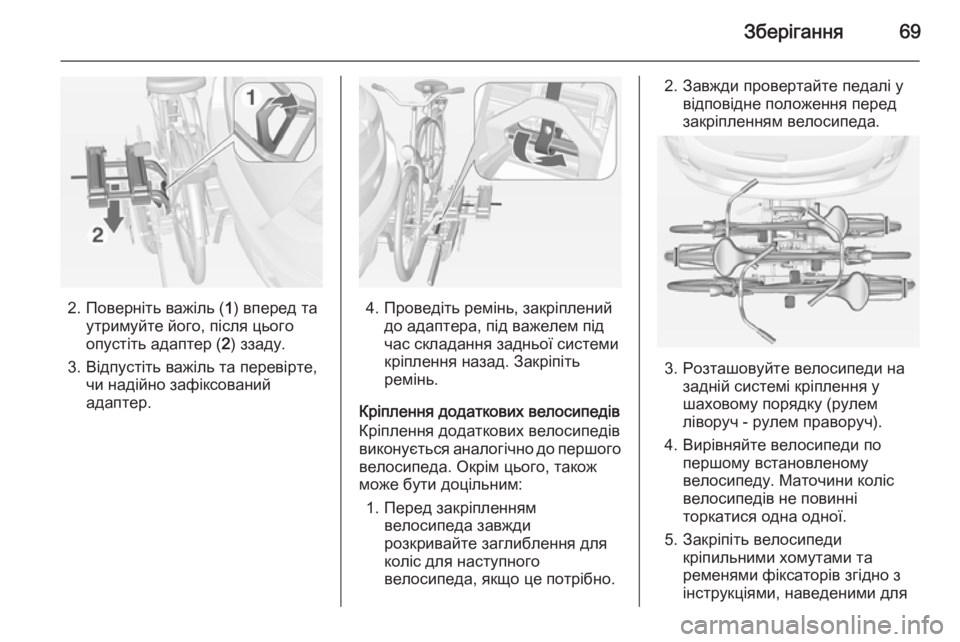 Зберігання 69

1

2

2. Поверніть важіль (1) вперед та утримуйте його, після цього опустіть адаптер (2) ззаду.

3. Відпустіть важіль та перевірте, чи надійно зафіксований адаптер.

4. Проведіть ремінь, закріплений до адаптера, під важелем під час складання задньої системи кріплення назад. Закріпіть ремінь.

Кріплення додаткових велосипедів

Кріплення додаткових велосипедів виконується аналогічно до першого велосипеда. Окрім цього, також може бути доцільним:

1. Перед закріпленням велосипеда завжди розкривайте заглиблення для коліс для наступного велосипеда, якщо це потрібно.

2. Завжди провертайте педалі у відповідне положення перед закріпленням велосипеда.

3. Розташовуйте велосипеди на задній системі кріплення у шаховому порядку (рулем ліворуч - рулем праворуч).

4. Вирівняйте велосипеди по першому встановленому велосипеду. Маточини коліс велосипедів не повинні торкатися одна одної.

5. Закріпіть велосипеди кріпильними хомутами та ременями фіксаторів згідно з інструкціями, наведеними для

carmanualsonline.info