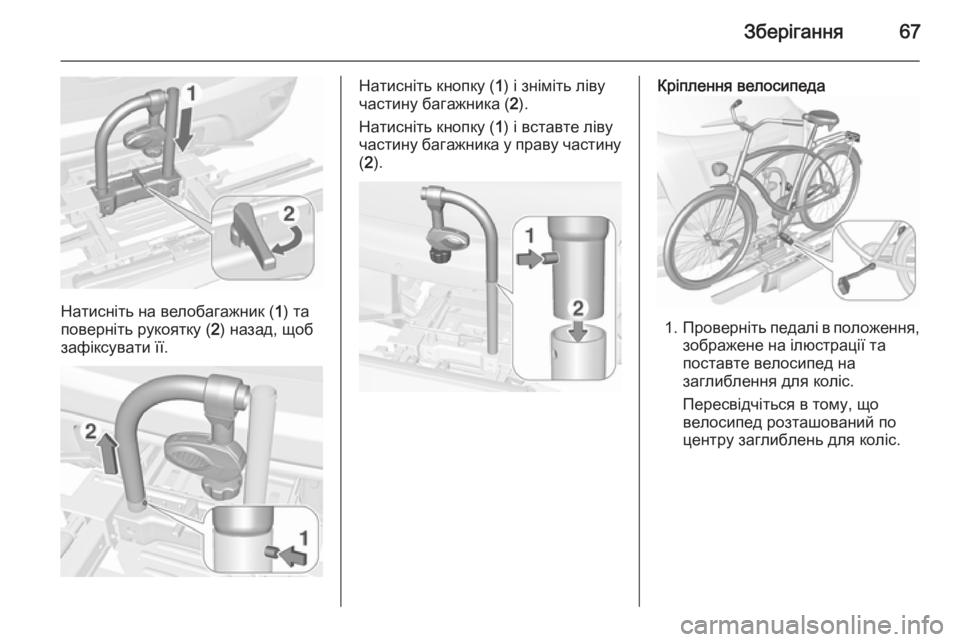 Зберігання 67

1

2

Натисніть на велобагажник (1) та поверніть рукоятку (2) назад, щоб зафіксувати її.

2

1

Натисніть кнопку (1) і зніміть ліву частину багажника (2).

Натисніть кнопку (1) і вставте ліву частину багажника у праву частину (2).

1

2

Кріплення велосипеда

1. Проверніть педалі в положення, зображене на ілюстрації та поставте велосипед на заглиблення для коліс.

Пересвідчіться в тому, що велосипед розташований по центру заглиблень для коліс.

carmanualsonline.info