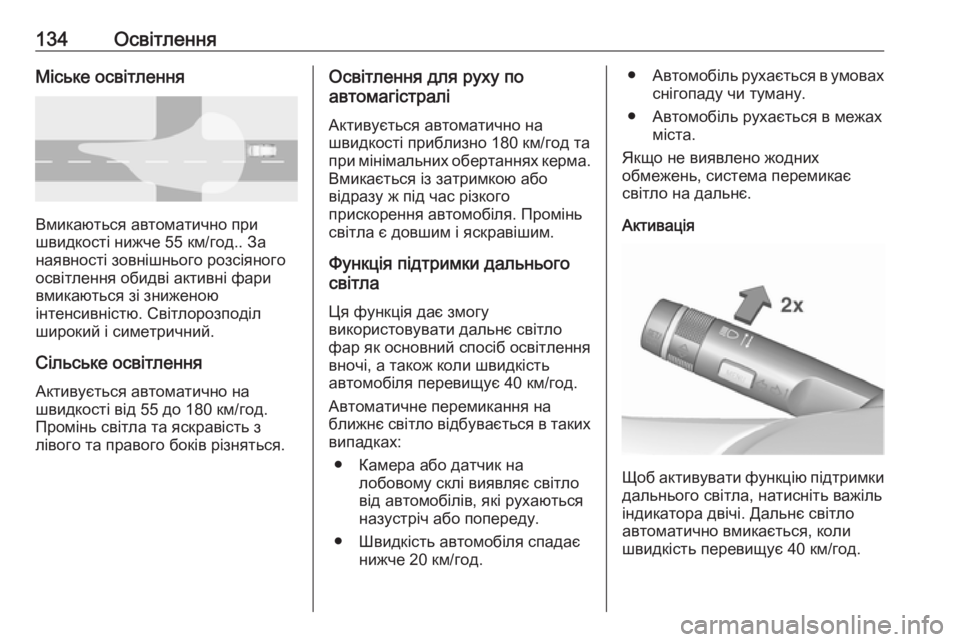 134 Освітлення

Міське освітлення

Вмикаються автоматично при швидкості нижче 55 км/год.. За наявності зовнішнього розсіяного освітлення обидві активні фари вмикаються зі зниженою інтенсивністю. Світлорозподіл широкий і симетричний.

Сільське освітлення

Активується автоматично на швидкості від 55 до 180 км/год. Промінь світла та яскравість з лівого та правого боків різняться.

Освітлення для руху по автомагістралі

Активується автоматично на швидкості приблизно 180 км/год та при мінімальних обертаннях керма. Вмикається із затримкою або відразу ж під час різкого прискорення автомобіля. Промінь світла є довшим і яскравішим.

Функція підтримки дальнього світла

Ця функція дає змогу використовувати дальнє світло фар як основний спосіб освітлення вночі, а також коли швидкість автомобіля перевищує 40 км/год.

Автоматичне перемикання на ближнє світло відбувається в таких випадках:

● Камера або датчик на лобовому склі виявляє світло від автомобілів, які рухаються назустріч або попереду.

● Швидкість автомобіля спадає нижче 20 км/год.

● Автомобіль рухається в умовах снігопаду чи туману.

● Автомобіль рухається в межах міста.

Якщо не виявлено жодних обмежень, система перемикає світло на дальнє.

Активація

2x

Щоб активувати функцію підтримки дальнього світла, натисніть важіль індикатора двічі. Дальнє світло автоматично вмикається, коли швидкість перевищує 40 км/год.

carmanualsonline.info