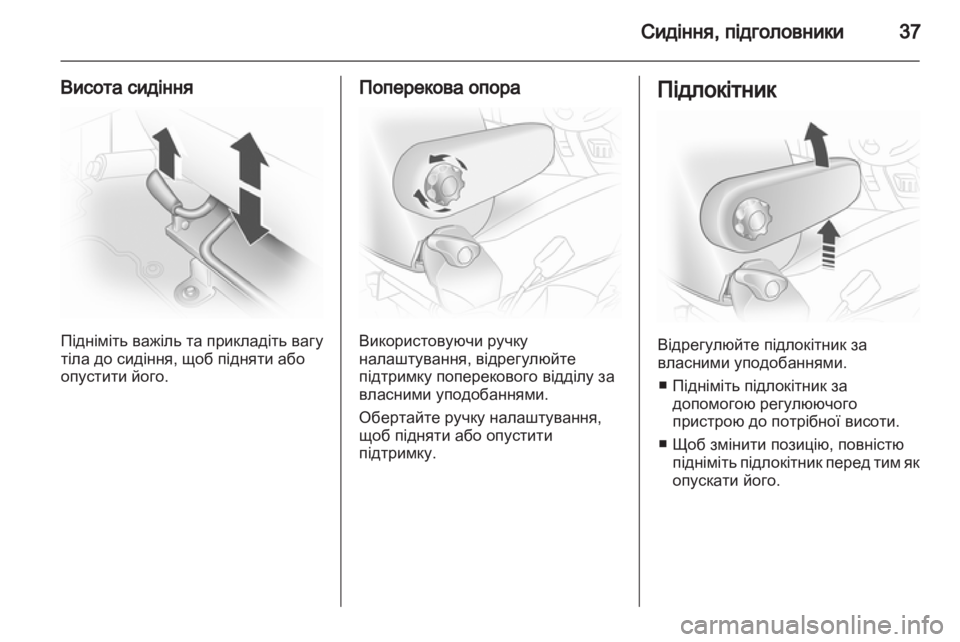 Сидіння, підголовники 37

Висота сидіння

Підніміть важіль та прикладіть вагу тіла до сидіння, щоб підняти або опустити його.

Поперекова опора

Використовуючи ручку налаштування, відрегулюйте підтримку поперекового відділу за власними уподобаннями.

Обертайте ручку налаштування, щоб підняти або опустити підтримку.

Підлокітник

Відрегулюйте підлокітник за власними уподобаннями.

■ Підніміть підлокітник за допомогою регулюючого пристрою до потрібної висоти.

■ Щоб змінити позицію, повністю підніміть підлокітник перед тим як опускати його.

carmanualsonline.info