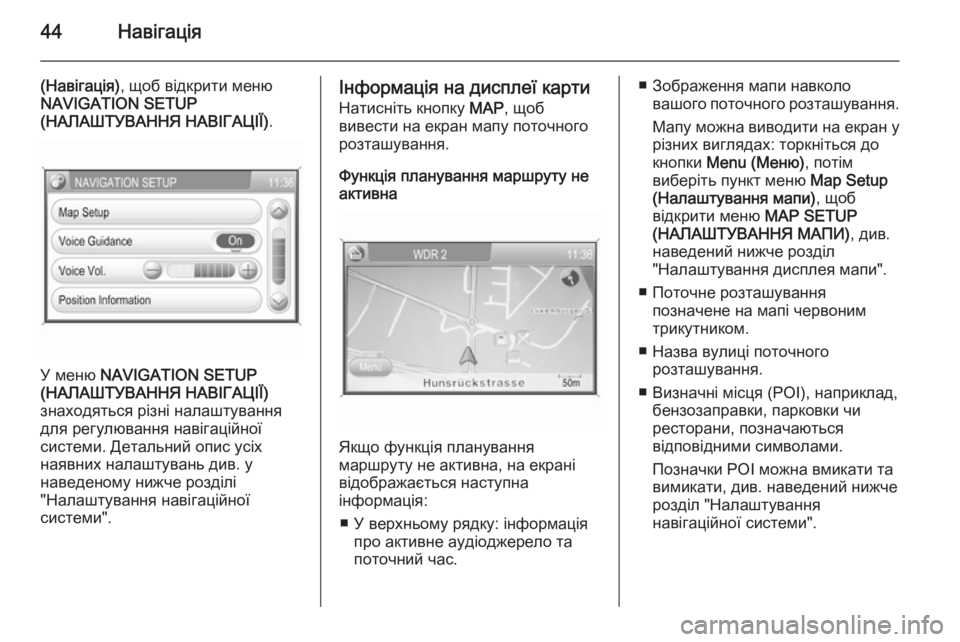 44 Навігація

(Навігація), щоб відкрити меню NAVIGATION SETUP (НАЛАШТУВАННЯ НАВІГАЦІЇ).

NAVIGATION SETUP 11:36
Map Setup
Voice Guidance On
Voice Vol.
Position Information

У меню NAVIGATION SETUP (НАЛАШТУВАННЯ НАВІГАЦІЇ) знаходяться різні налаштування для регулювання навігаційної системи. Детальний опис усіх наявних налаштувань див. у наведеному нижче розділі "Налаштування навігаційної системи".

Інформація на дисплеї карти
Натисніть кнопку MAP, щоб вивести на екран мапу поточного розташування.

Функція планування маршруту не активна

WDR 2 11:36
Menu
Hunsrückstrasse 50m

Якщо функція планування маршруту не активна, на екрані відображається наступна інформація:

■ У верхньому рядку: інформація про активне аудіоджерело та поточний час.

■ Зображення мапи навколо вашого поточного розташування.

Мапу можна виводити на екран у різних виглядах: торкніться до кнопки Menu (Меню), потім виберіть пункт меню Map Setup (Налаштування мапи), щоб відкрити меню MAP SETUP (НАЛАШТУВАННЯ МАПИ), див. наведений нижче розділ "Налаштування дисплея мапи".

■ Поточне розташування позначене на мапі червоним трикутником.

■ Назва вулиці поточного розташування.

■ Визначні місця (POI), наприклад, бензозаправки, парковки чи ресторани, позначаються відповідними символами.

Позначки POI можна вмикати та вимикати, див. наведений нижче розділ "Налаштування навігаційної системи".

carmanualsonline.info