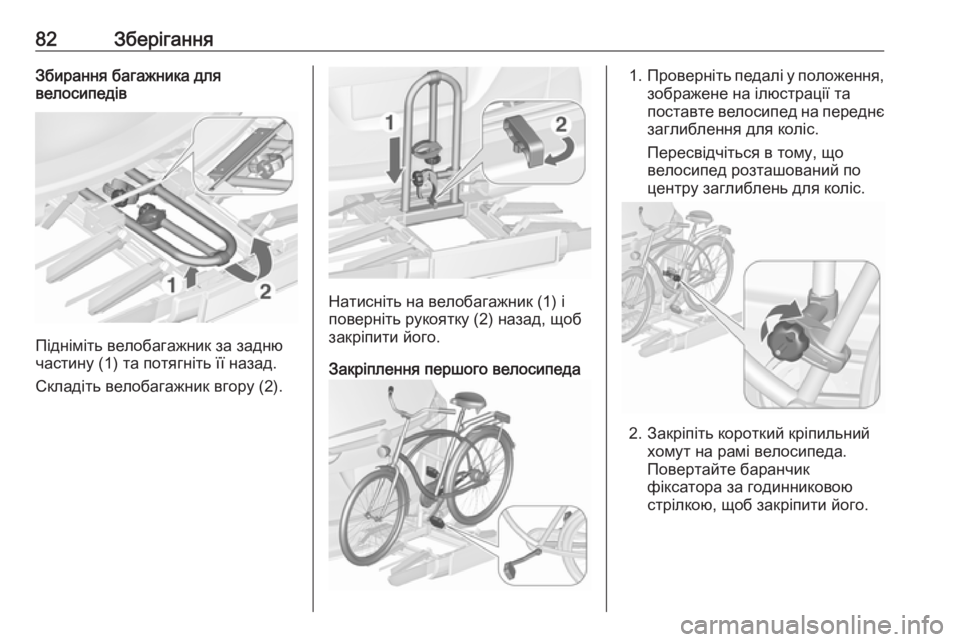 82 Зберігання

Збирання багажника для велосипедів

1 2

Підніміть велобагажник за задню частину (1) та потягніть її назад.

Складіть велобагажник вгору (2).

1 2

Натисніть на велобагажник (1) і поверніть рукоятку (2) назад, щоб закріпити його.

Закріплення першого велосипеда

1. Проверніть педалі у положення, зображене на ілюстрації та поставте велосипед на переднє заглиблення для коліс.

Пересвідчіться в тому, що велосипед розташований по центру заглиблень для коліс.

2. Закріпіть короткий кріпильний хомут на рамі велосипеда. Повертайте баранчик фіксатора за годинниковою стрілкою, щоб закріпити його.

carmanualsonline.info